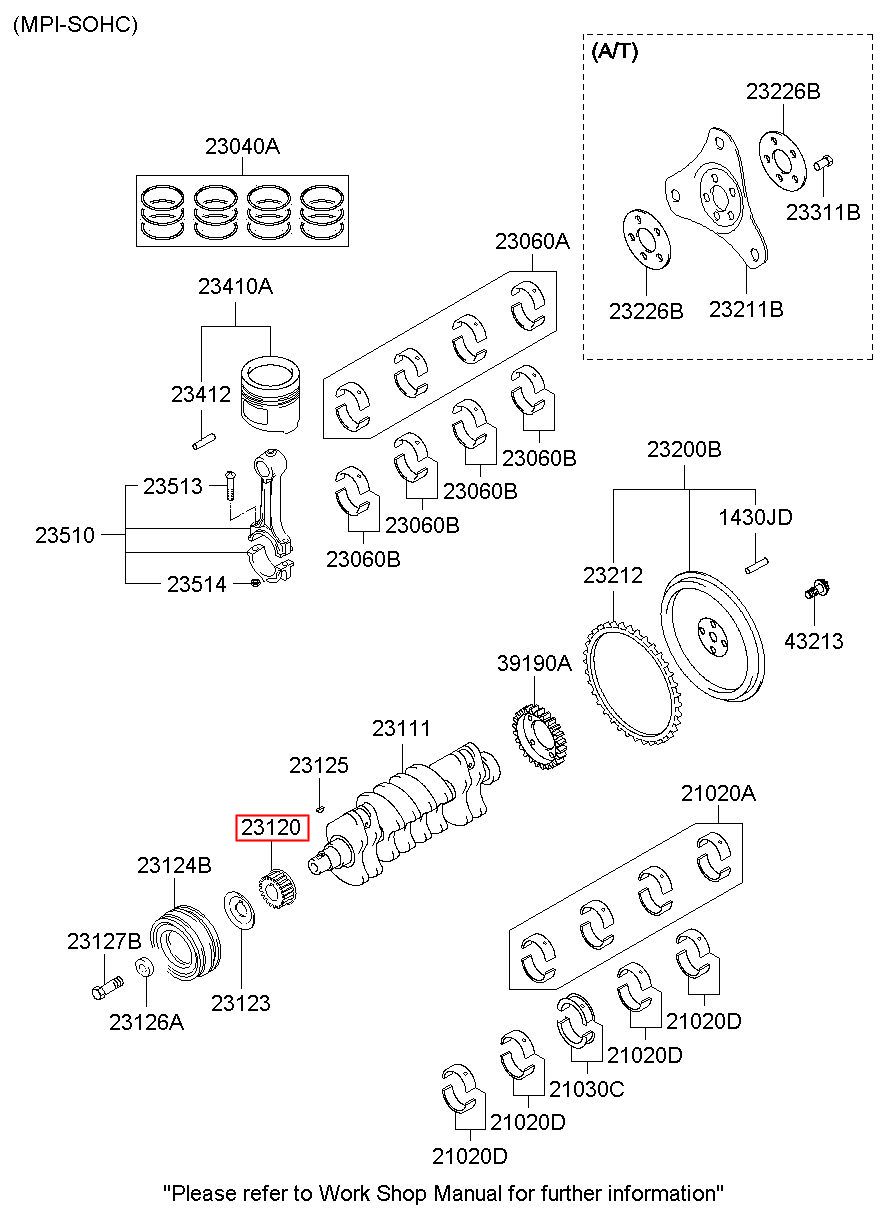 (MPI-SOHC)

(A/T)
23226B
23311B
23226B
23211B

23040A
23060A
23410A
23412
23060B
23060B
23060B
23060B
23513
23510
23514
23200B
1430JD
23212
43213
39190A
23111
23125
23120
21020A
23124B
23127B
23126A
23123
21020D
21020D
21030C
21020D
21020D

"Please refer to Work Shop Manual for further information"