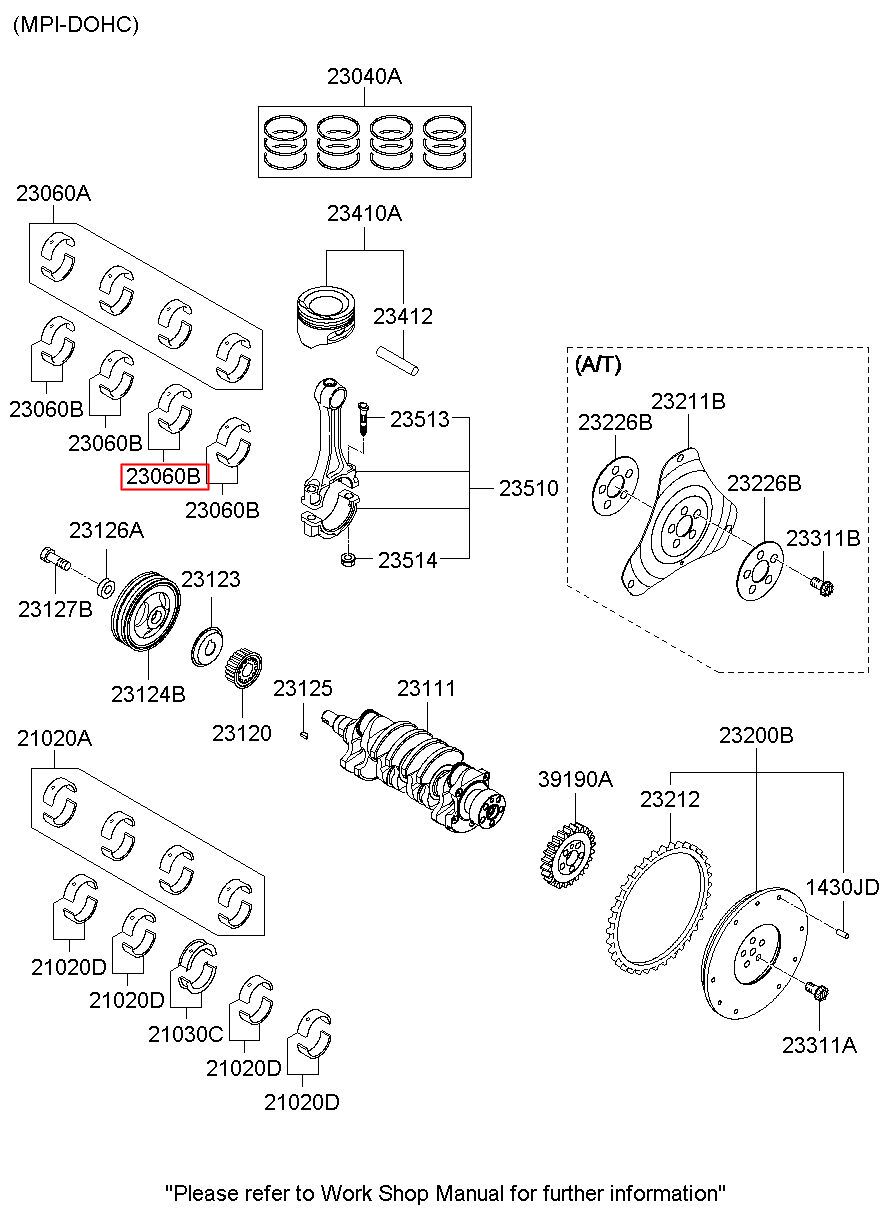 (MPI-DOHC)

23040A

23060A

23410A

23412

23060B

23060B

23060B

23060B

23513

23510

23514

(A/T)

23211B

23226B

23226B

23311B

23126A

23127B

23123

23124B

23120

23125

23111

21020A

23200B

39190A

23212

1430JD

23311A

21020D

21020D

21030C

21020D

21020D

"Please refer to Work Shop Manual for further information"