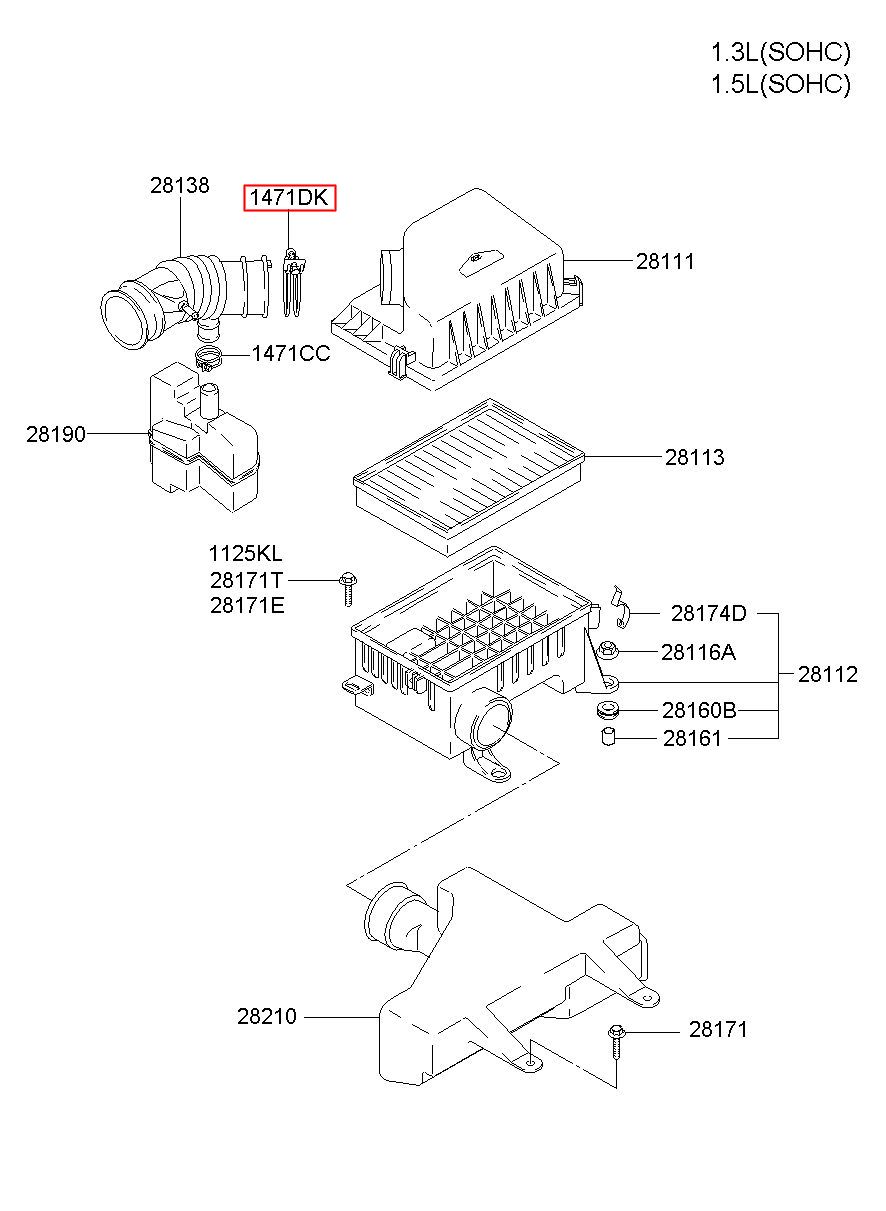 1.3L(SOHC)
1.5L(SOHC)

28138
1471DK
28111
1471CC
28190
28113
1125KL
28171T
28171E
28174D
28116A
28112
28160B
28161
28210
28171