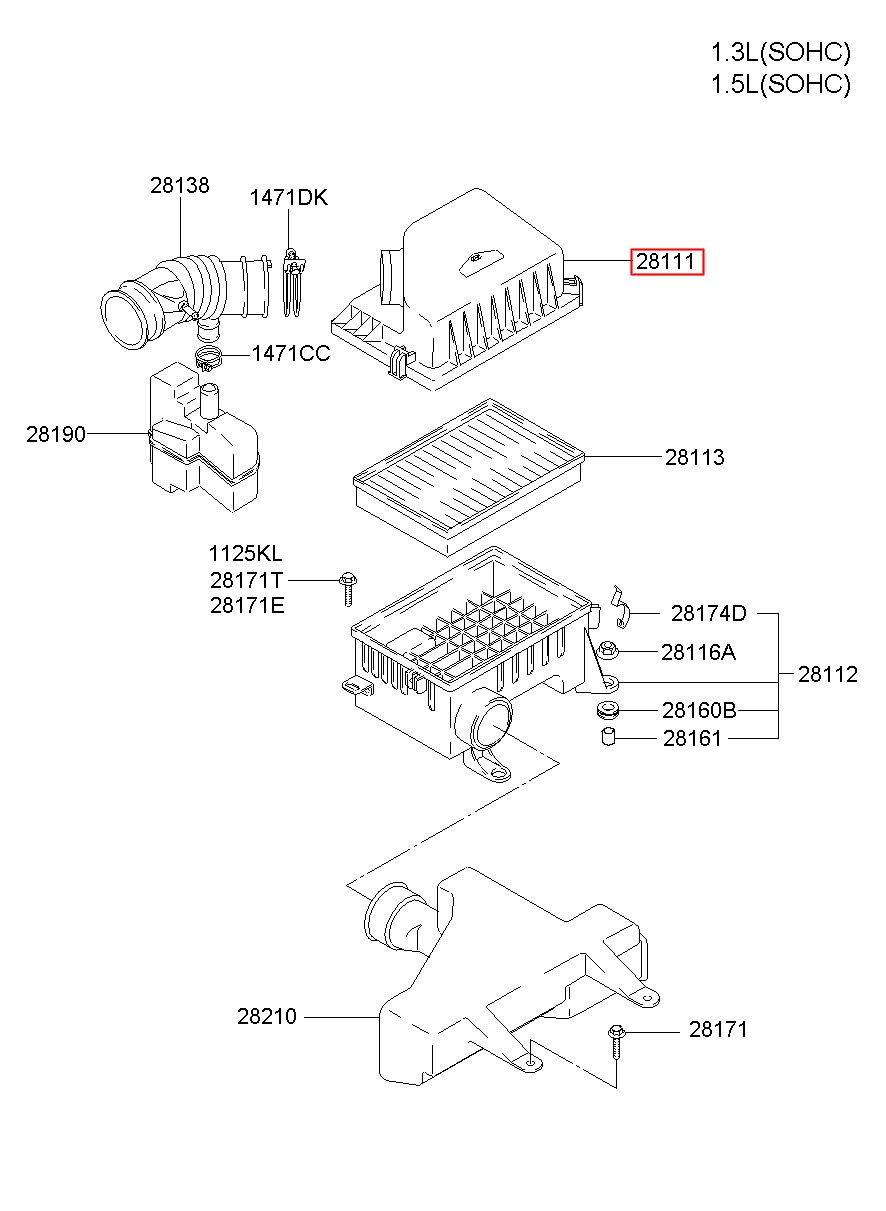 1.3L(SOHC)
1.5L(SOHC)

28138
1471DK
28111
1471CC
28190
28113
1125KL
28171T
28171E
28174D
28116A
28112
28160B
28161
28210
28171