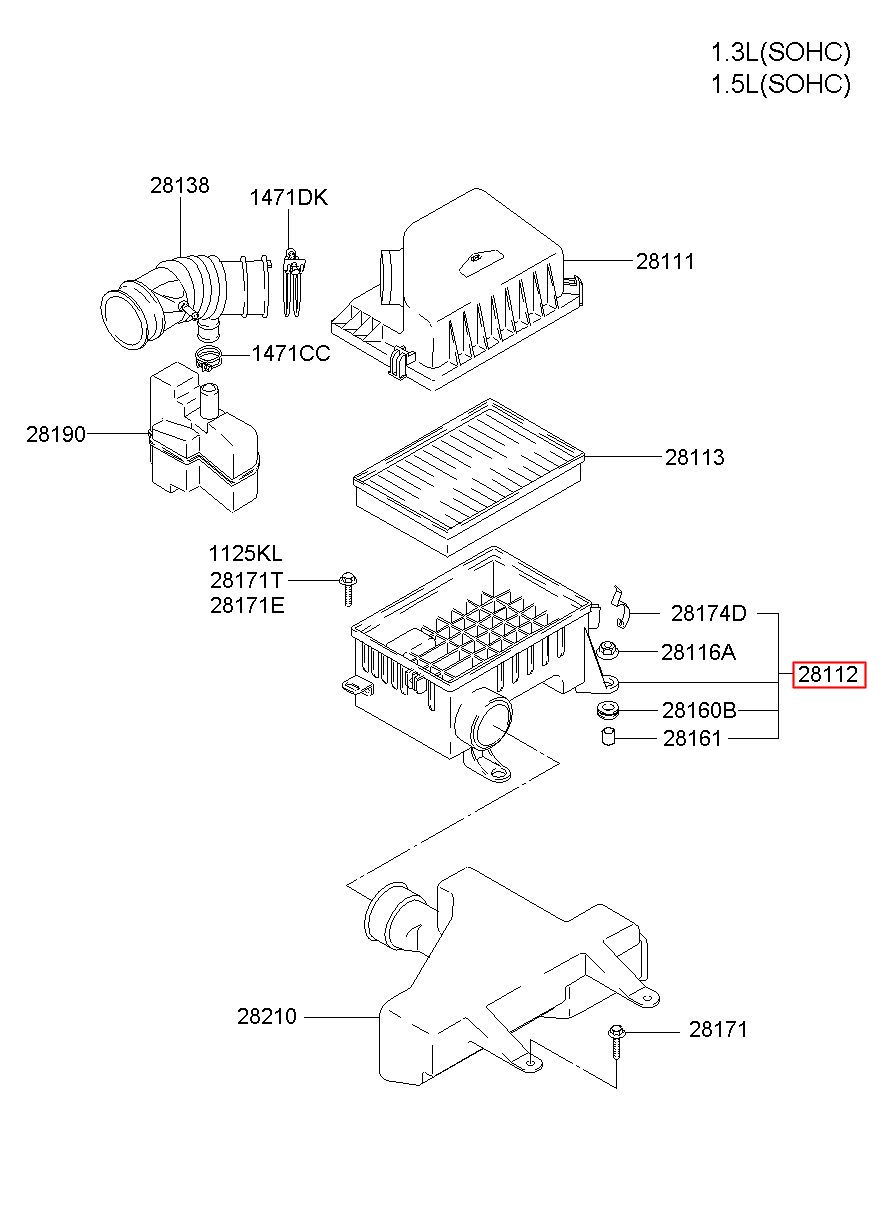 1.3L(SOHC)
1.5L(SOHC)

28138
1471DK
28111
1471CC
28190
28113
1125KL
28171T
28171E
28174D
28116A
28112
28160B
28161
28210
28171