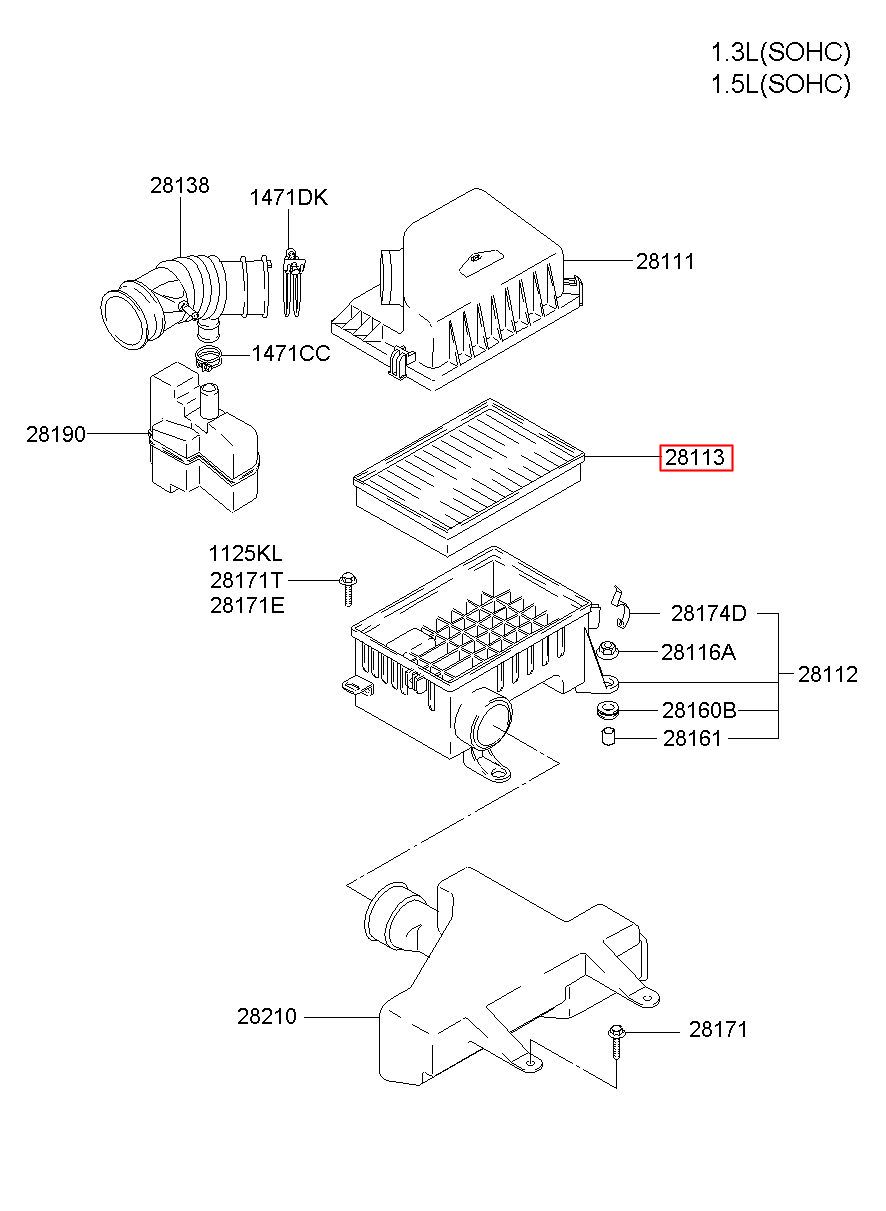 1.3L(SOHC)
1.5L(SOHC)

28138
1471DK
28111
1471CC
28190
28113
1125KL
28171T
28171E
28174D
28116A
28112
28160B
28161
28210
28171