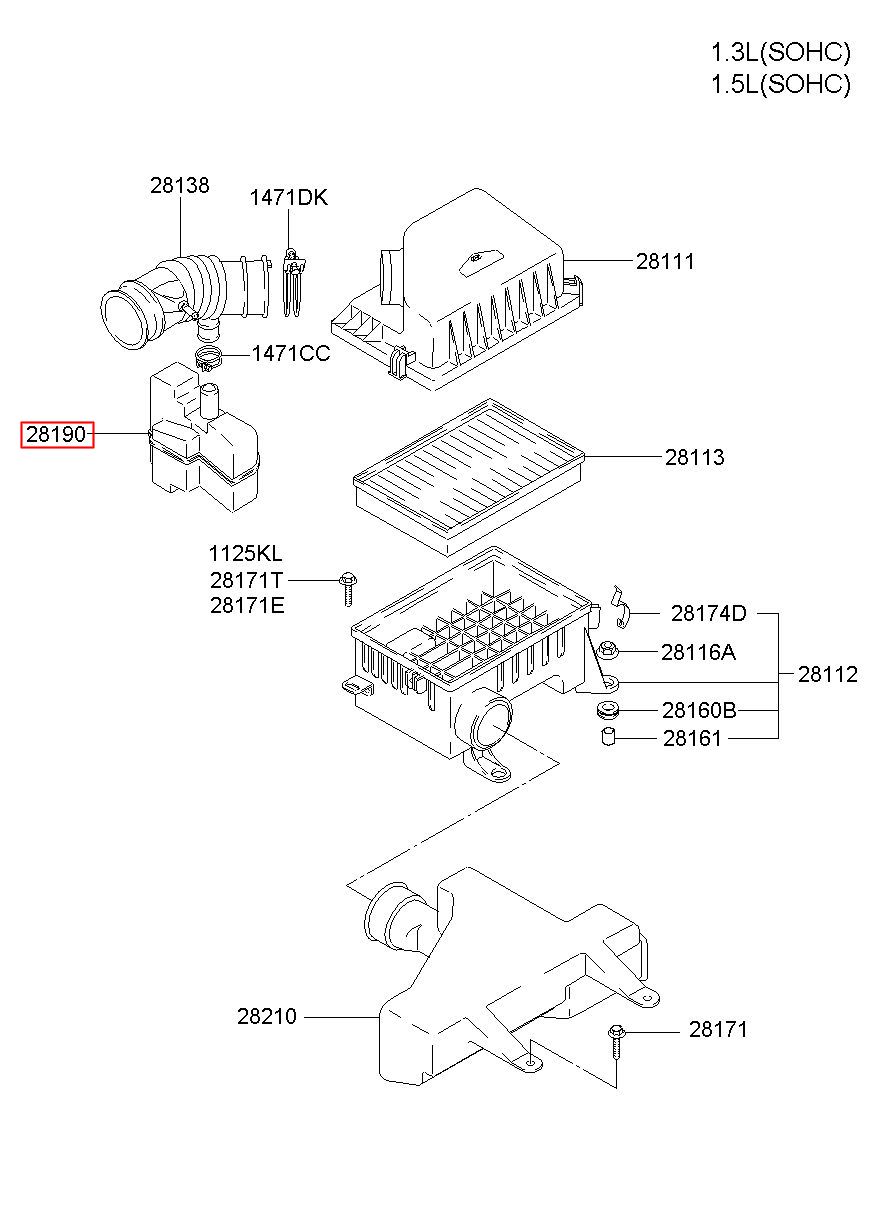 1.3L(SOHC)
1.5L(SOHC)

28138
1471DK
28111
1471CC
28190
28113
1125KL
28171T
28171E
28174D
28116A
28112
28160B
28161
28210
28171