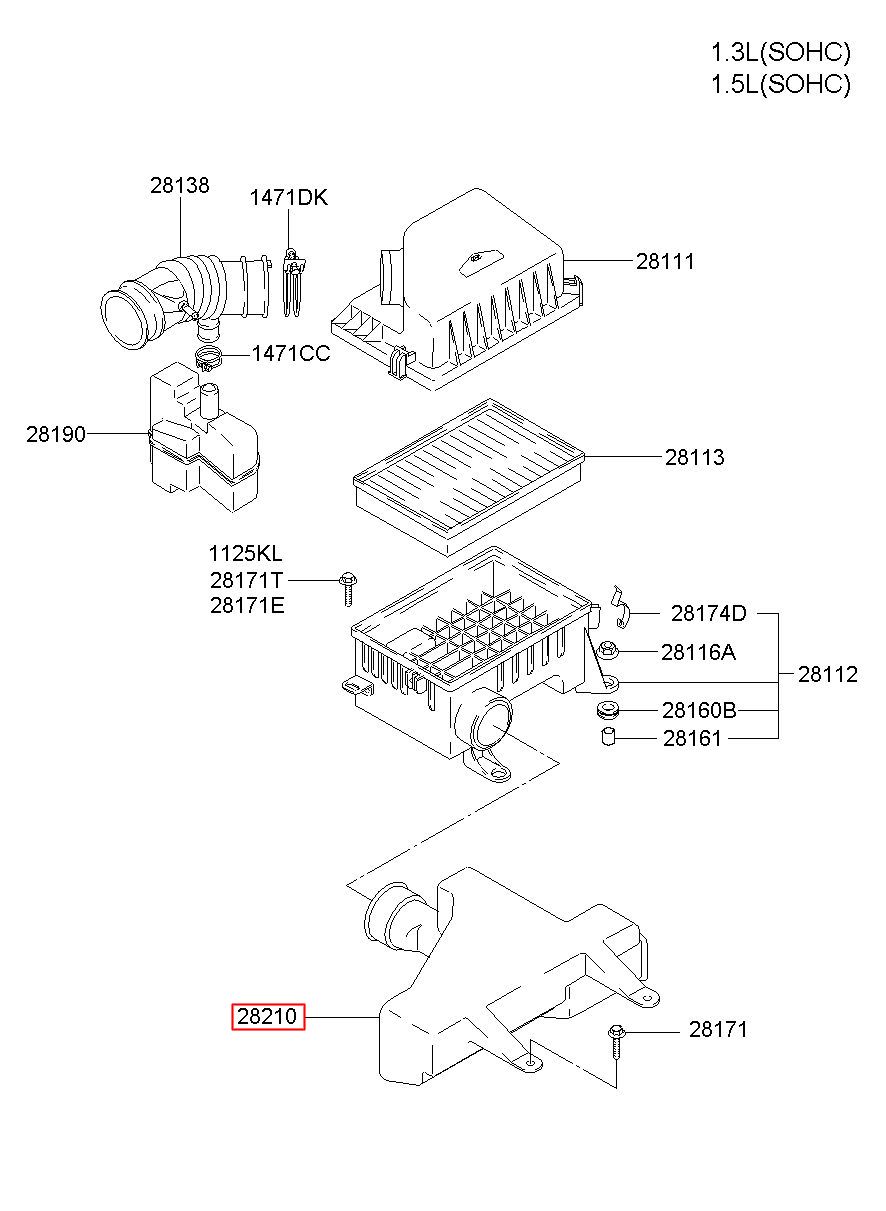 1.3L(SOHC)
1.5L(SOHC)

28138
1471DK
28111
1471CC
28190
28113
1125KL
28171T
28171E
28174D
28116A
28112
28160B
28161
28210
28171