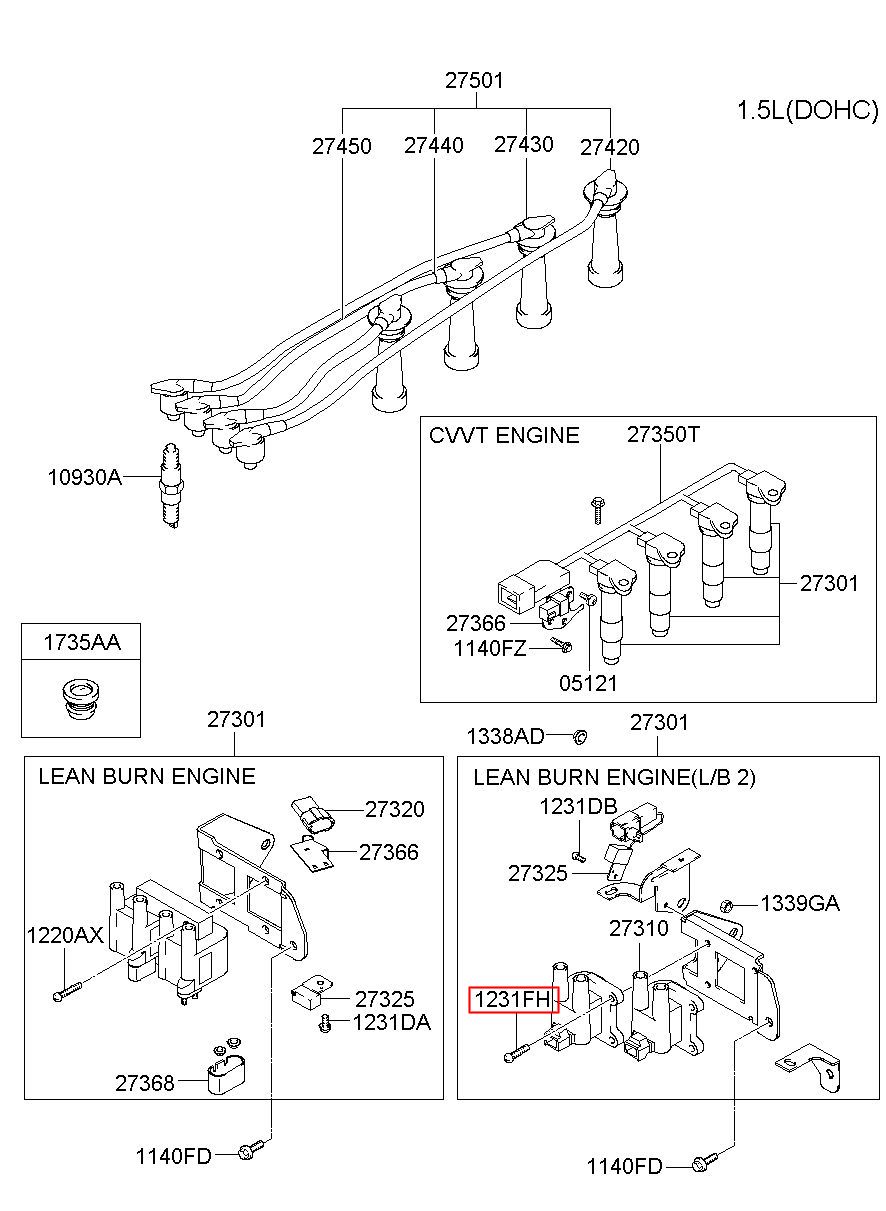 27501

1.5L(DOHC)

27450 27440 27430 27420

10930A

CVVT ENGINE

27350T

27301

27366

1140FZ

05121

1735AA

27301

1338AD

27301

LEAN BURN ENGINE

27320

27366

1220AX

27325

1231DA

27368

1140FD

LEAN BURN ENGINE(L/B 2)

1231DB

27325

1339GA

27310

1231FH

1140FD