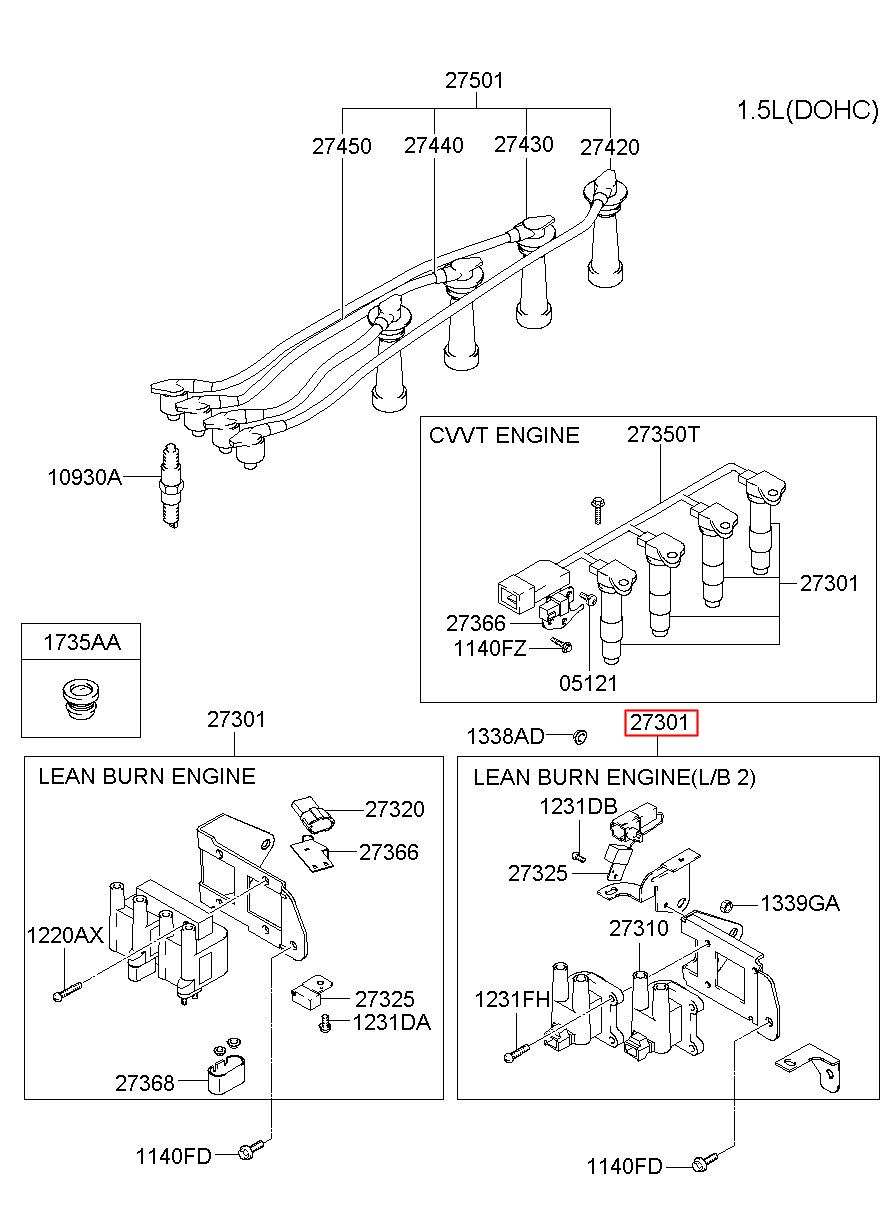 27501

1.5L(DOHC)

27450 27440 27430 27420

10930A

CVVT ENGINE

27350T

27301

27366

1140FZ

05121

1735AA

27301

1338AD

27301

LEAN BURN ENGINE

27320

27366

1220AX

27325

1231DA

27368

1140FD

LEAN BURN ENGINE(L/B 2)

1231DB

27325

1339GA

27310

1231FH

1140FD