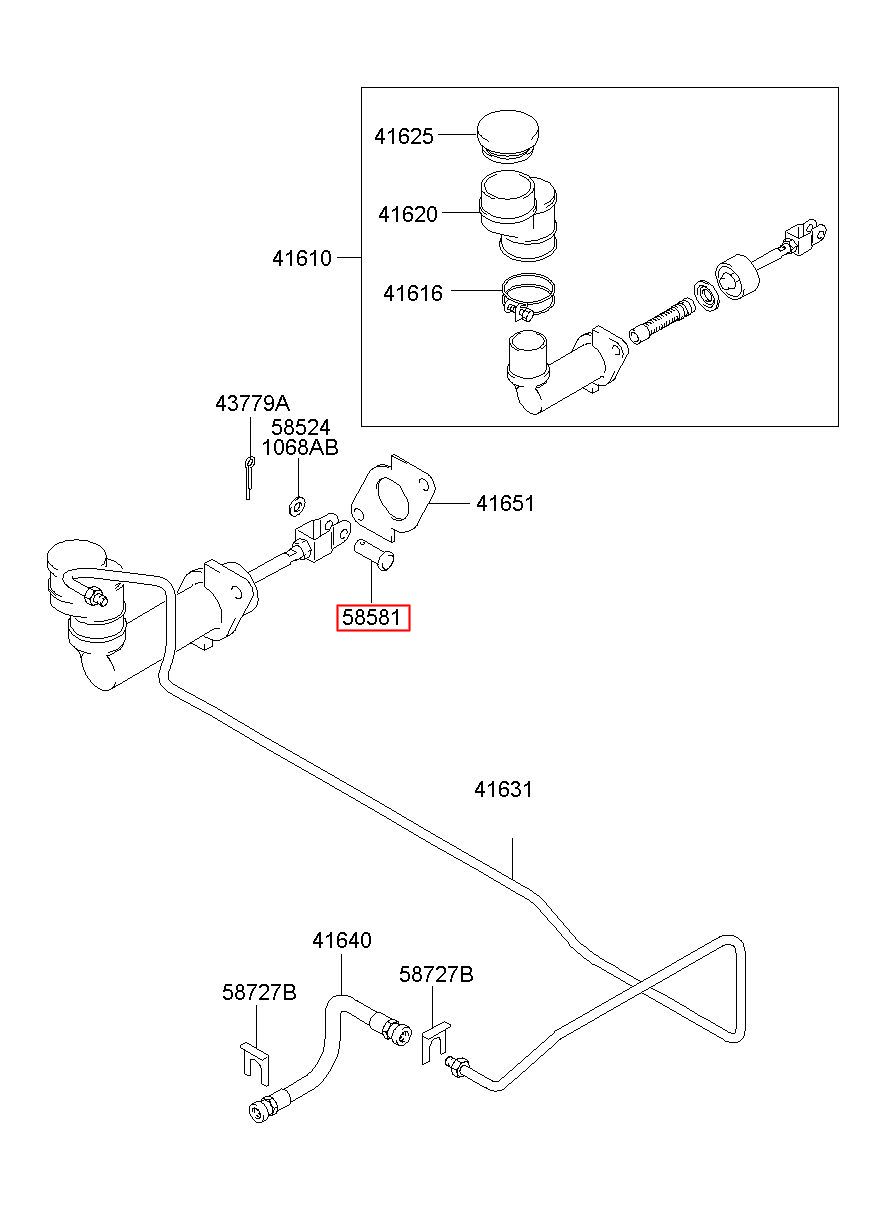 41625
41620
41610
41616
43779A
58524
1068AB
41651
58581
41631
41640
58727B
58727B