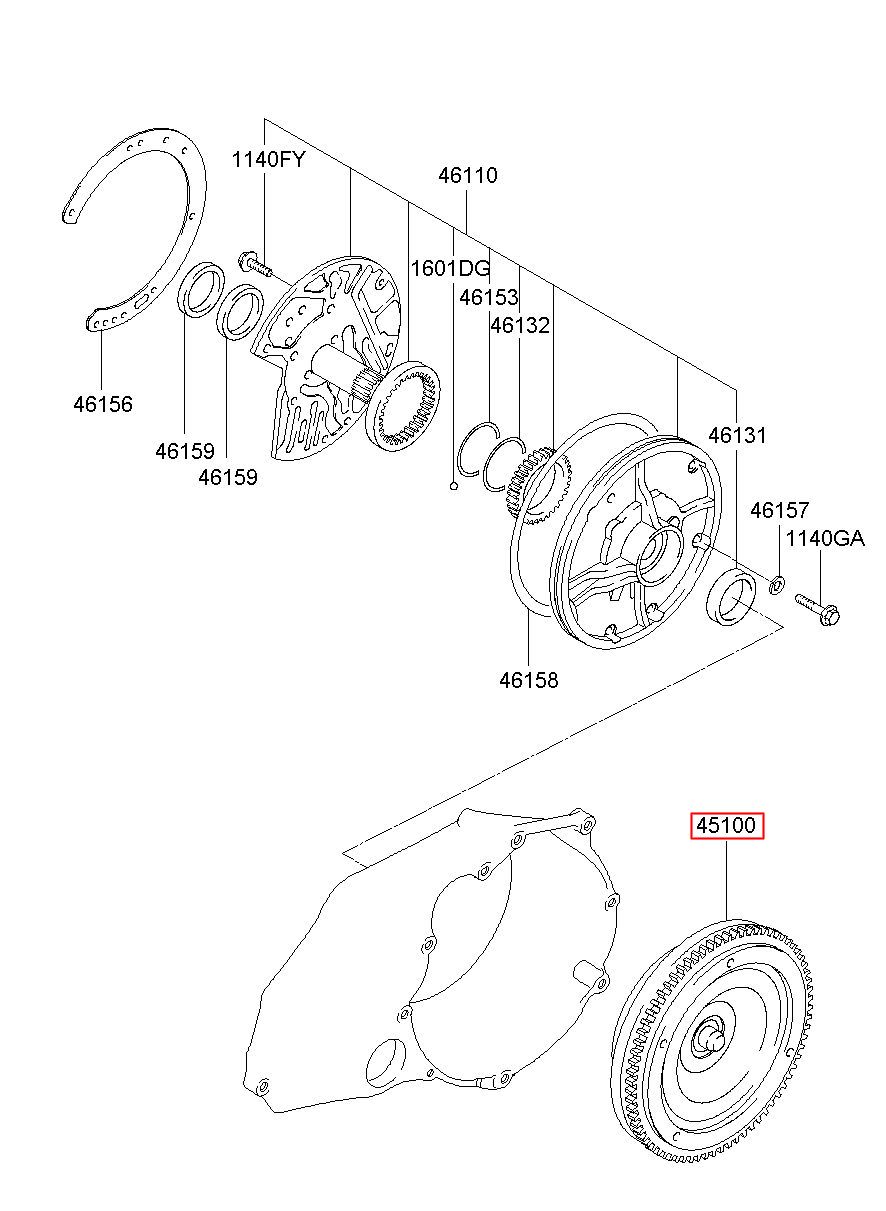 1140FY
46110
1601DG
46153
46132
46156
46159
46159
46131
46157
1140GA
46158
45100