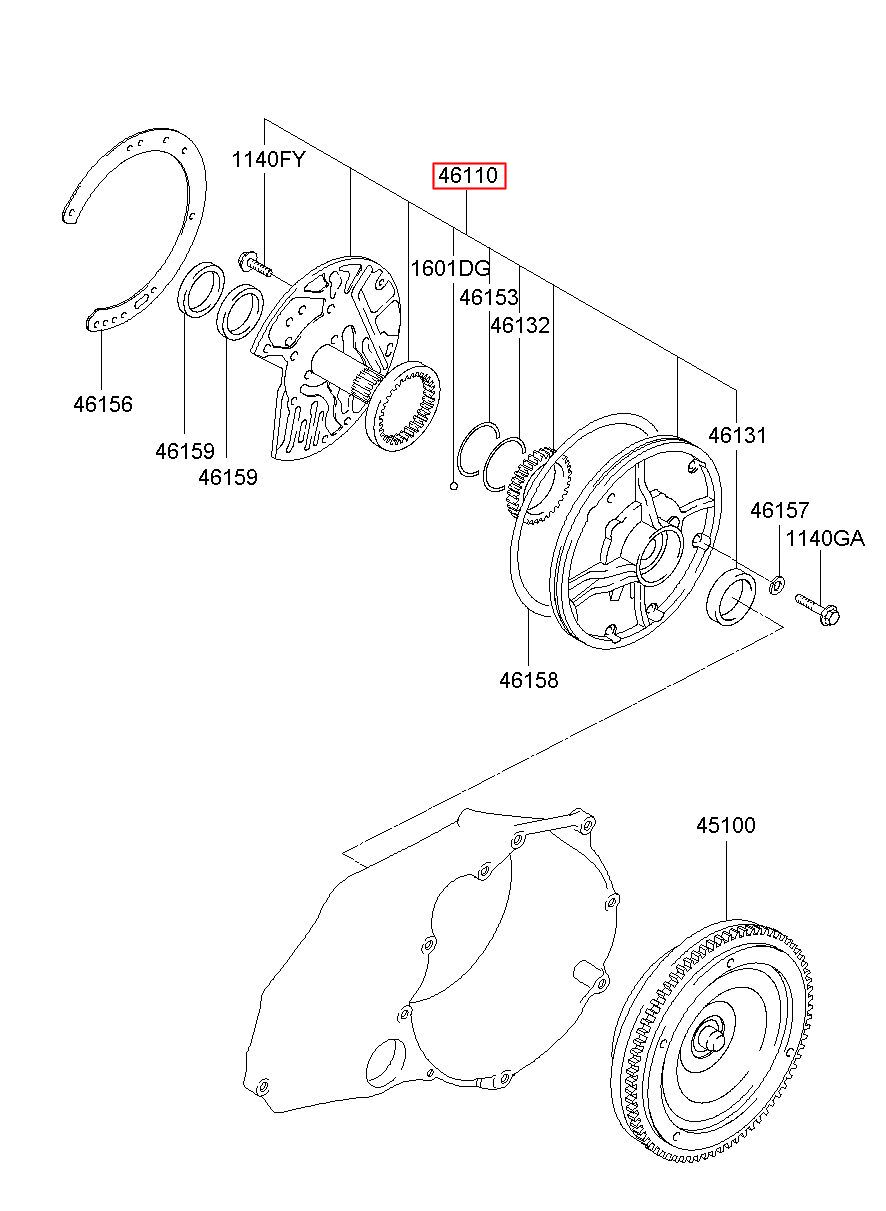 1140FY
46110
1601DG
46153
46132
46156
46159
46159
46131
46157
1140GA
46158
45100