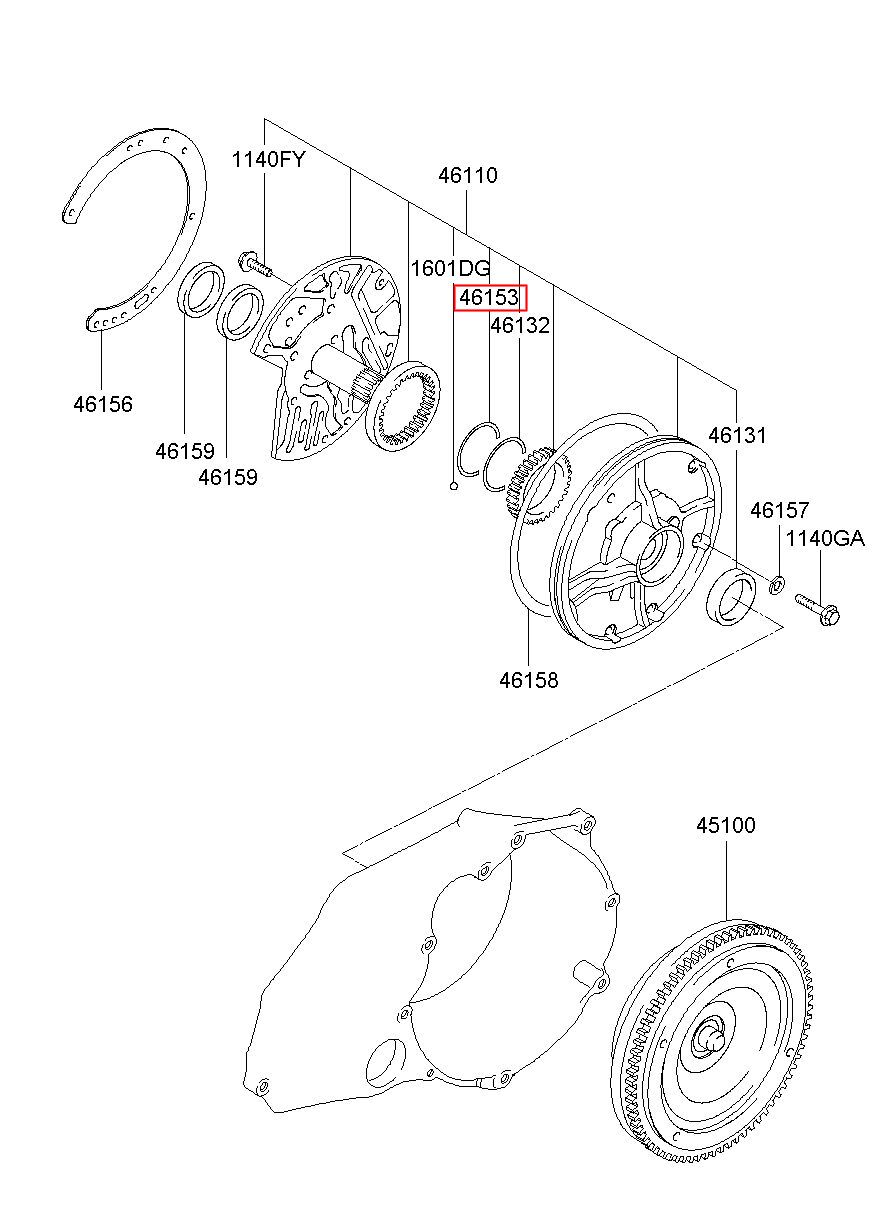 1140FY
46110
1601DG
46153
46132
46156
46159
46159
46131
46157
1140GA
46158
45100