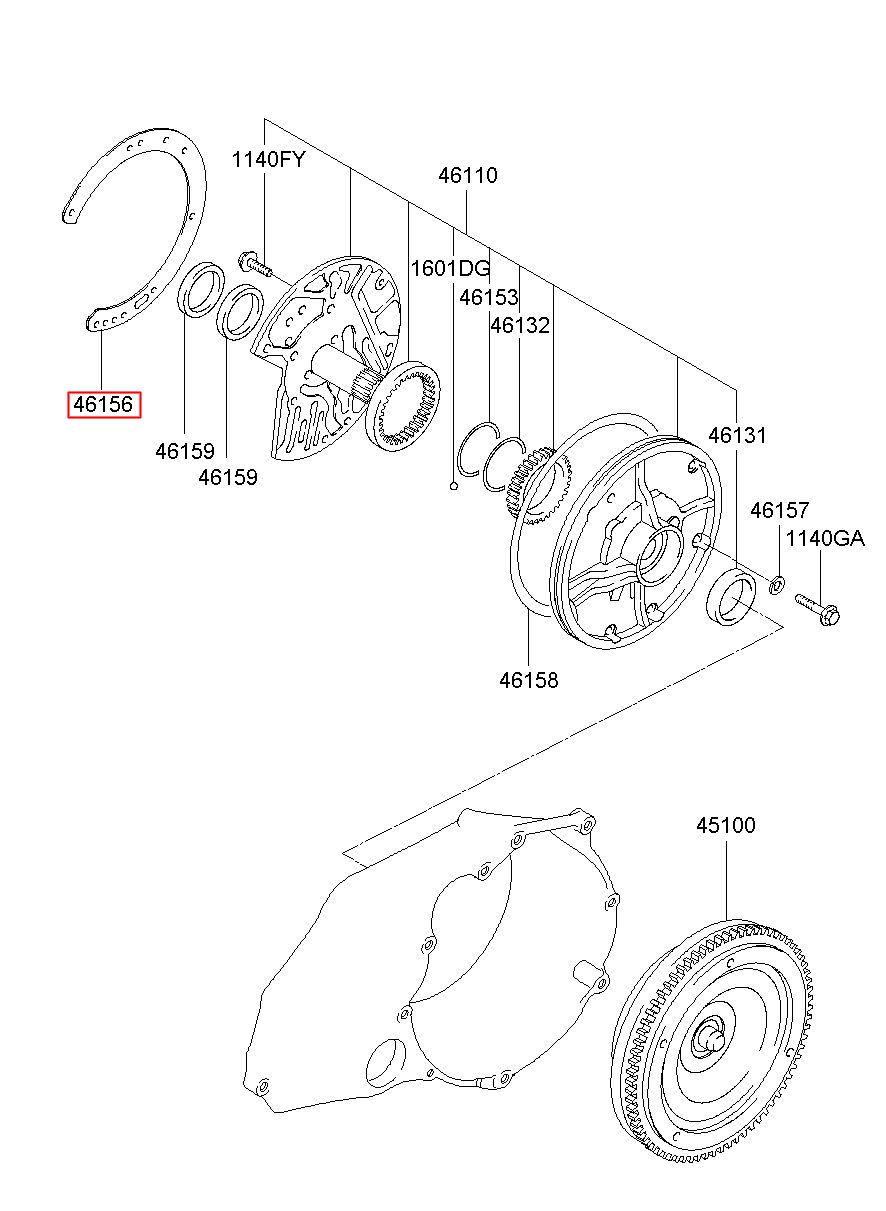 1140FY

46110

1601DG

46153

46132

46156

46159

46159

46131

46157

1140GA

46158

45100