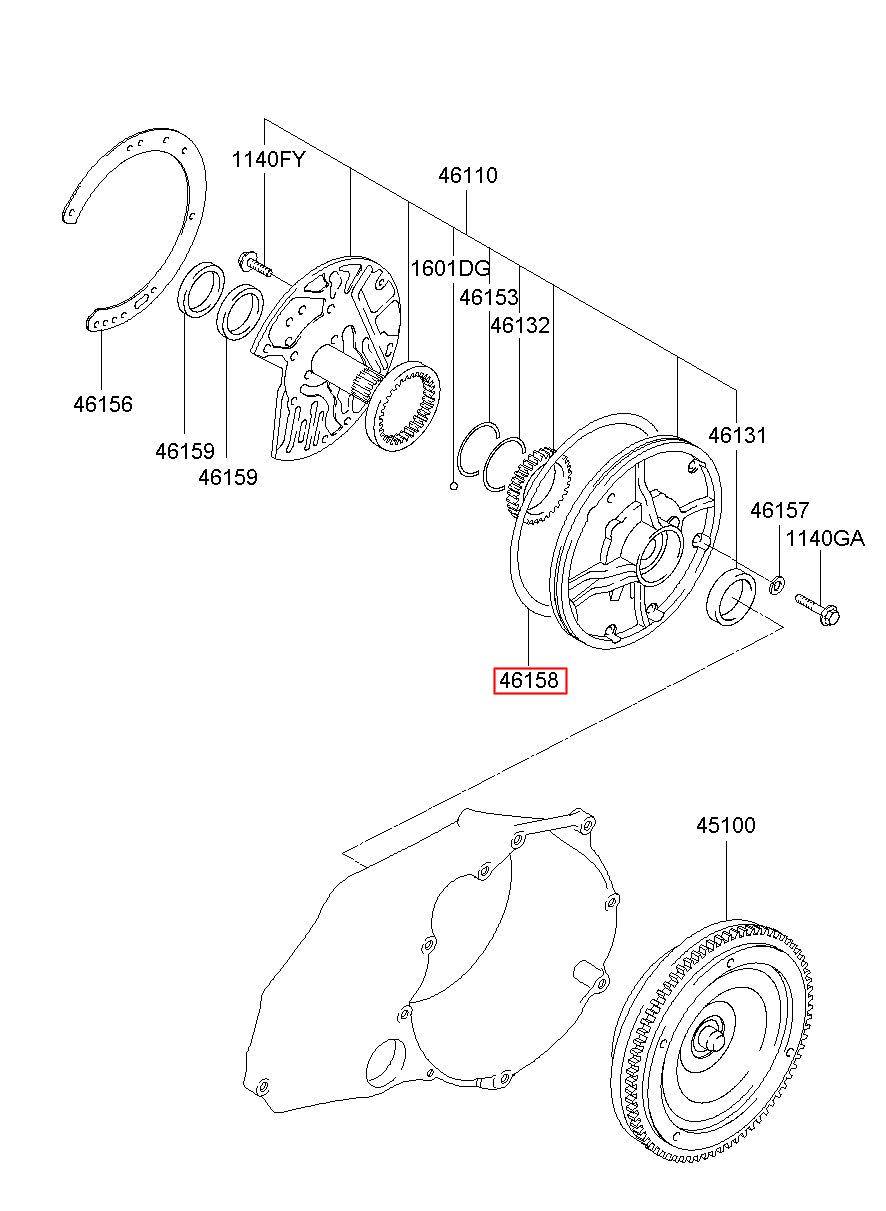 1140FY
46110
1601DG
46153
46132
46156
46159
46159
46131
46157
1140GA
46158
45100