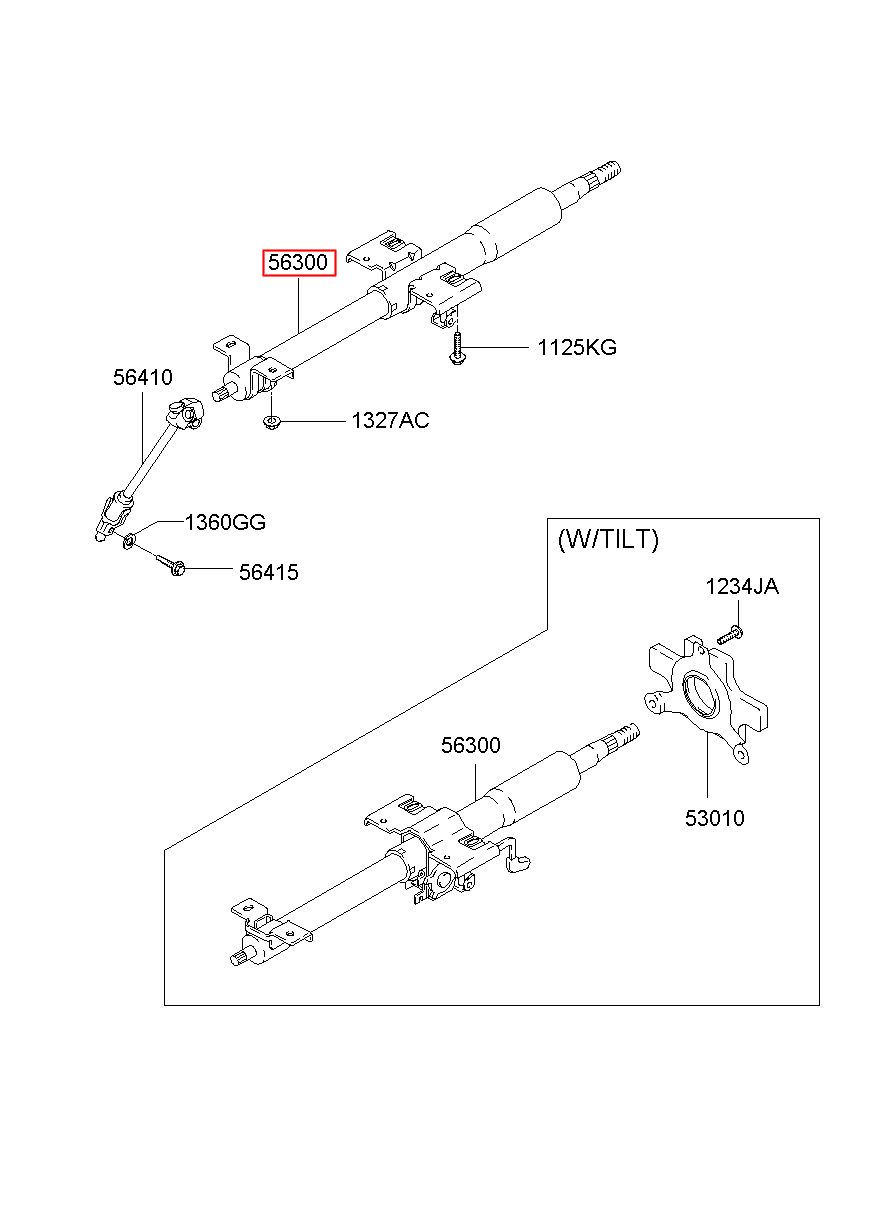 56300

1125KG

56410

1327AC

1360GG

56415

(W/TILT)

1234JA

56300

53010