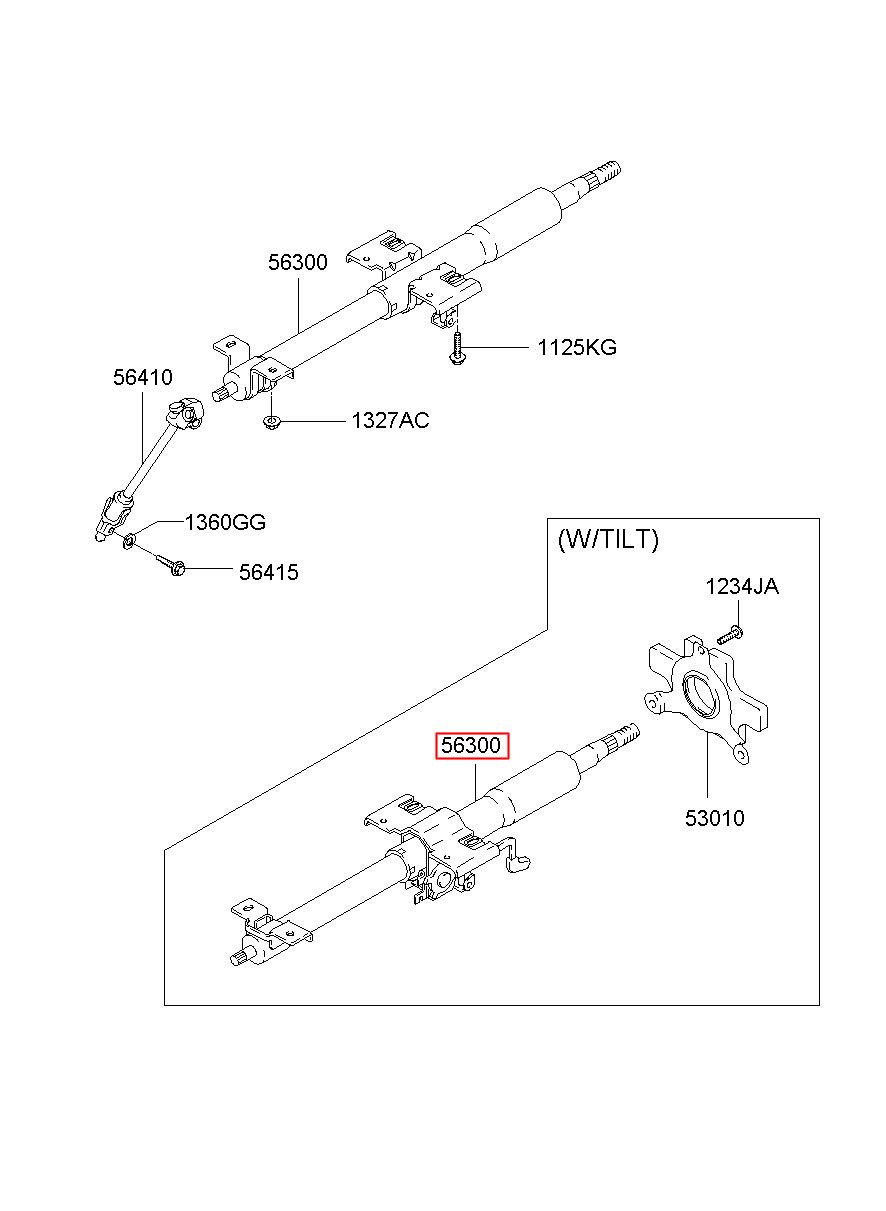 56300
1125KG
56410
1327AC
1360GG
56415
(W/TILT)
1234JA
56300
53010