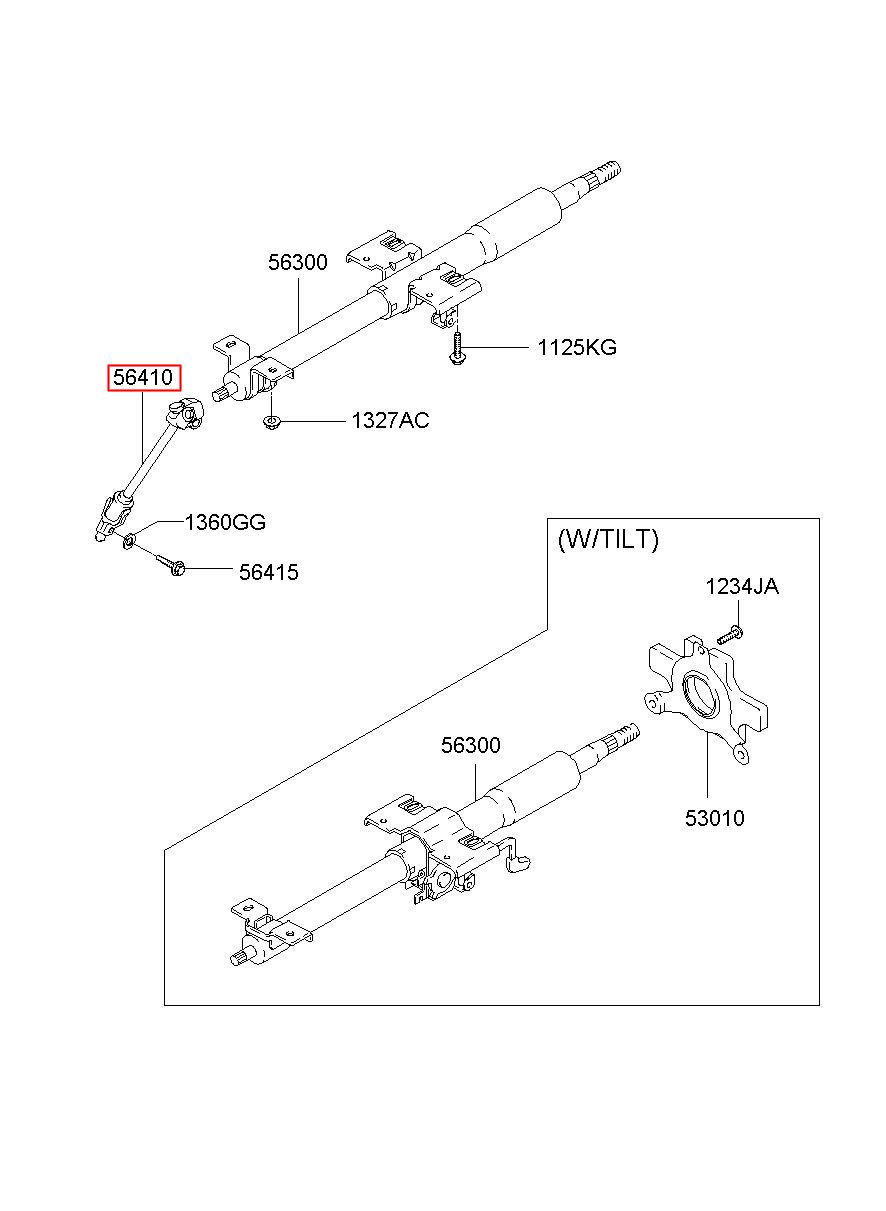 56300

1125KG

56410

1327AC

1360GG

56415

(W/TILT)

1234JA

56300

53010