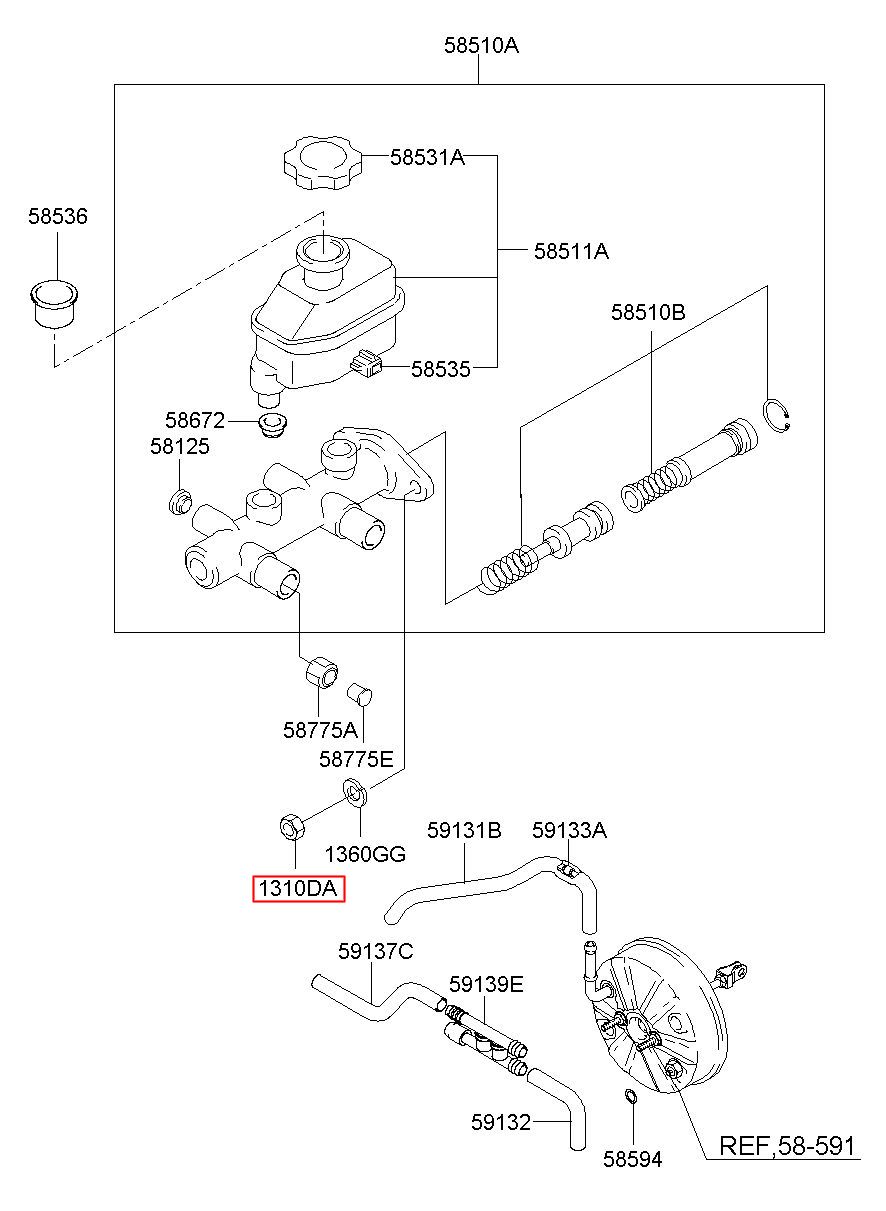 58510A
58531A
58536
58511A
58510B
58535
58672
58125
58775A
58775E
1360GG
1310DA
59131B
59133A
59137C
59139E
59132
58594
REF,58-591