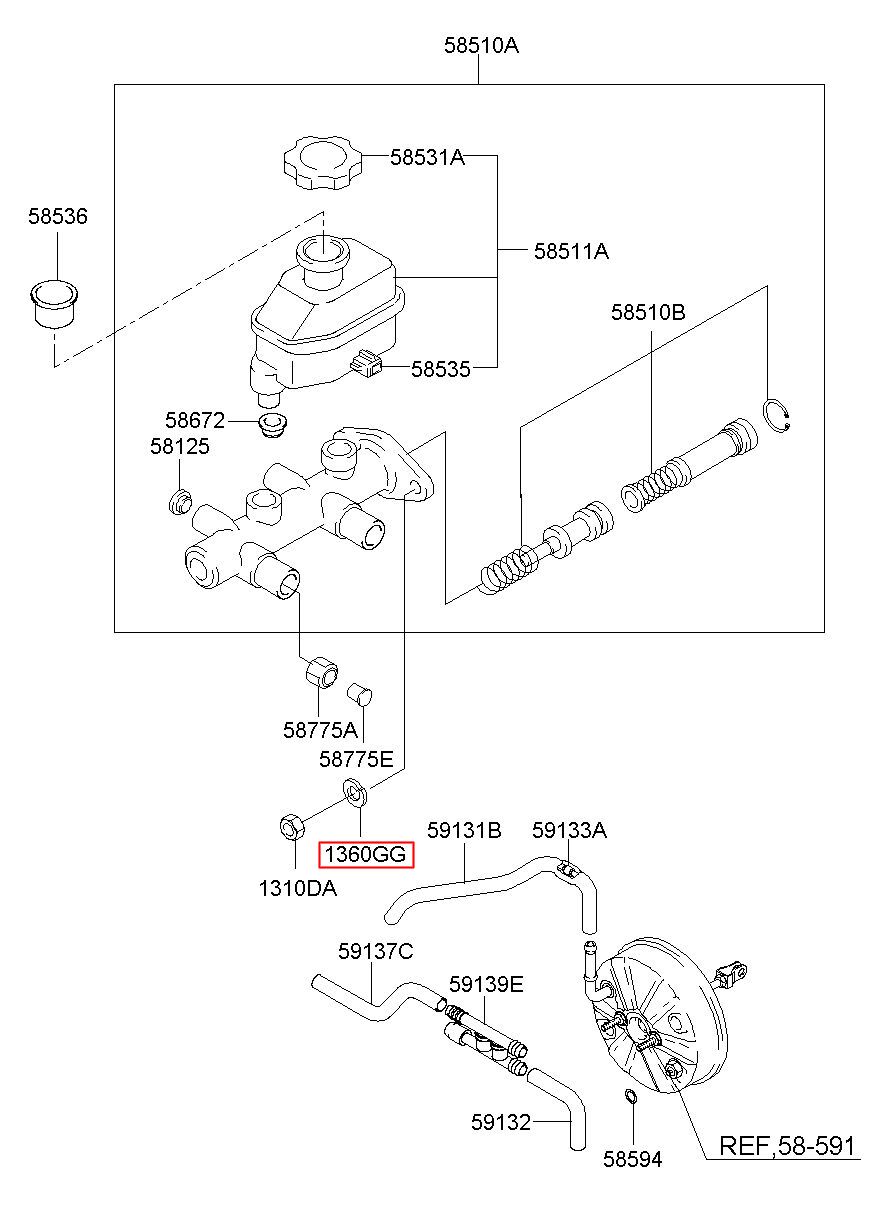 58510A

58531A

58536

58511A

58510B

58535

58672

58125

58775A

58775E

1360GG

1310DA

59131B

59133A

59137C

59139E

59132

58594

REF,58-591