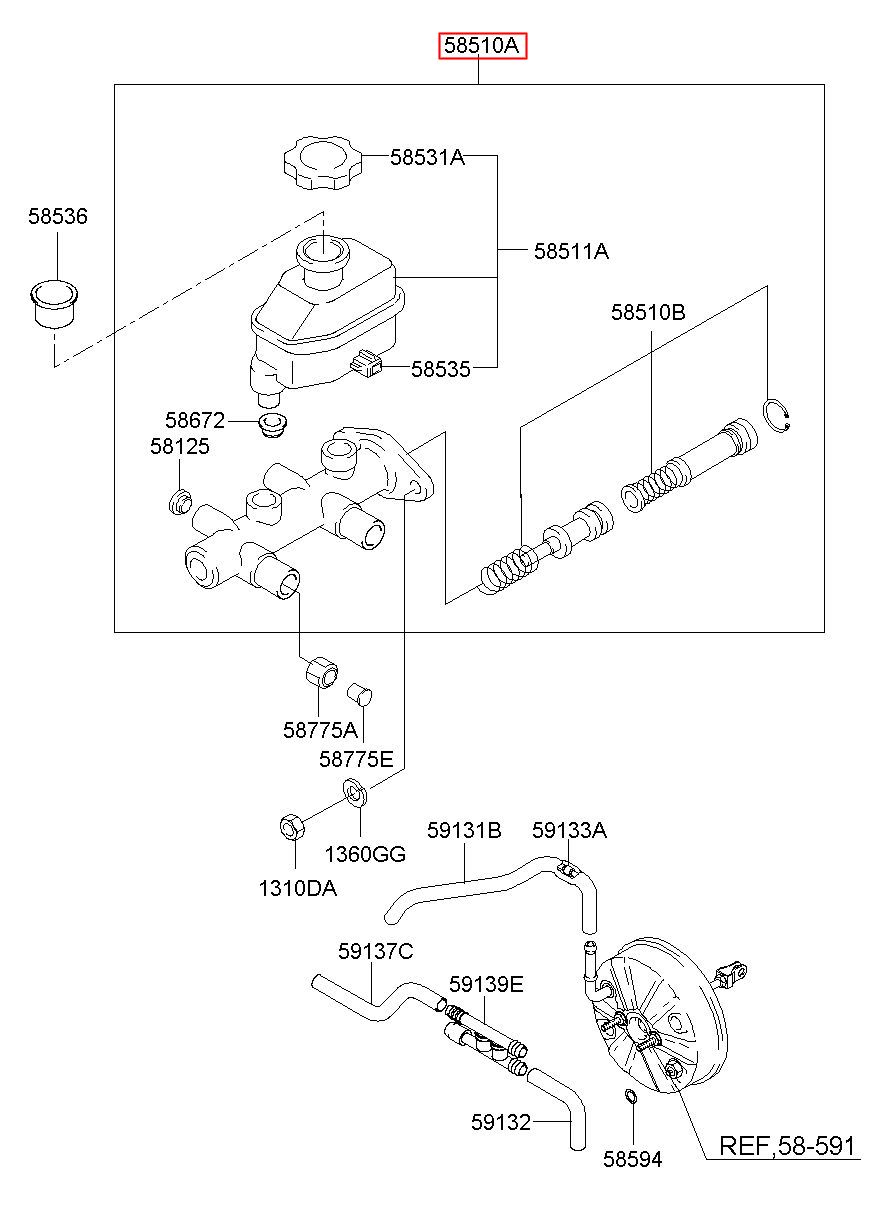 58510A

58531A

58536

58511A

58510B

58535

58672

58125

58775A

58775E

1360GG

1310DA

59131B

59133A

59137C

59139E

59132

58594

REF,58-591