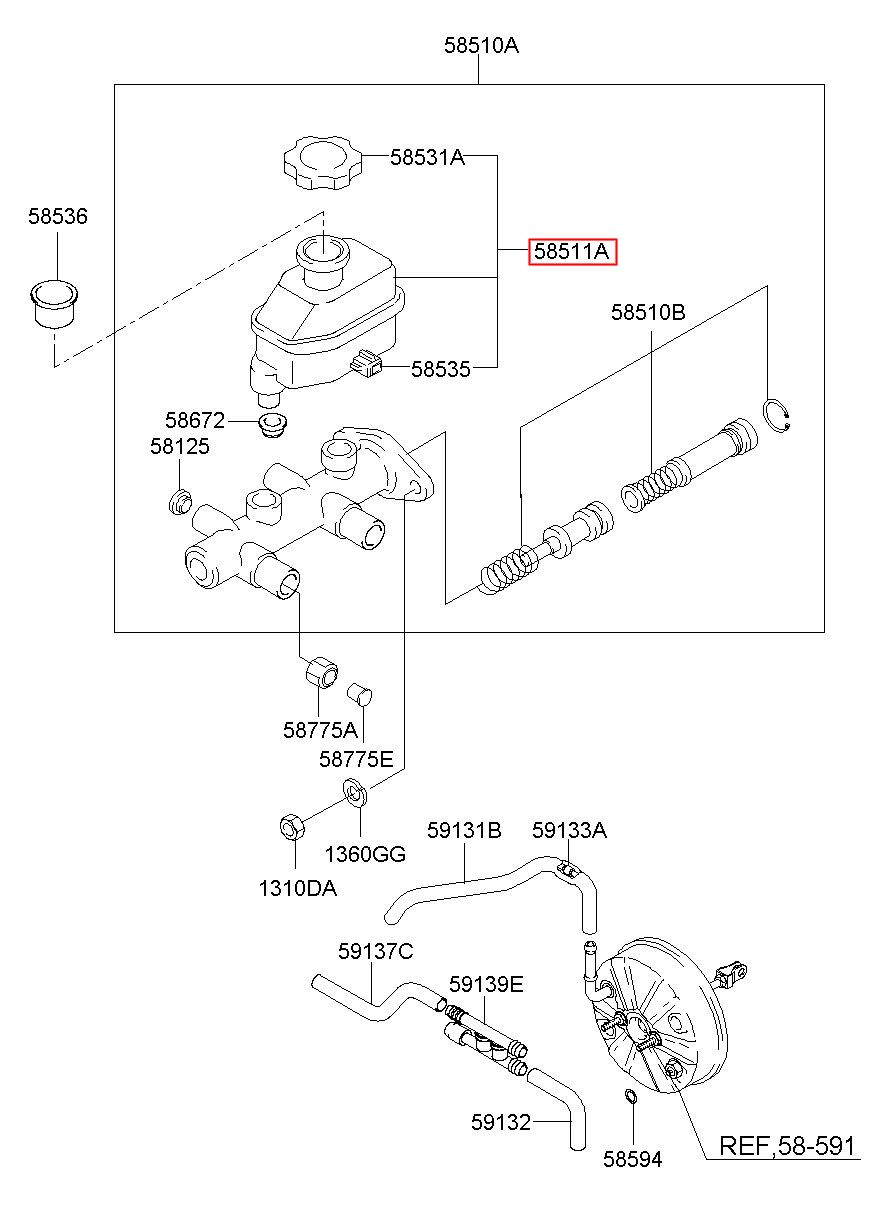 58510A

58531A

58536

58511A

58510B

58535

58672

58125

58775A

58775E

1360GG

1310DA

59131B

59133A

59137C

59139E

59132

58594

REF,58-591