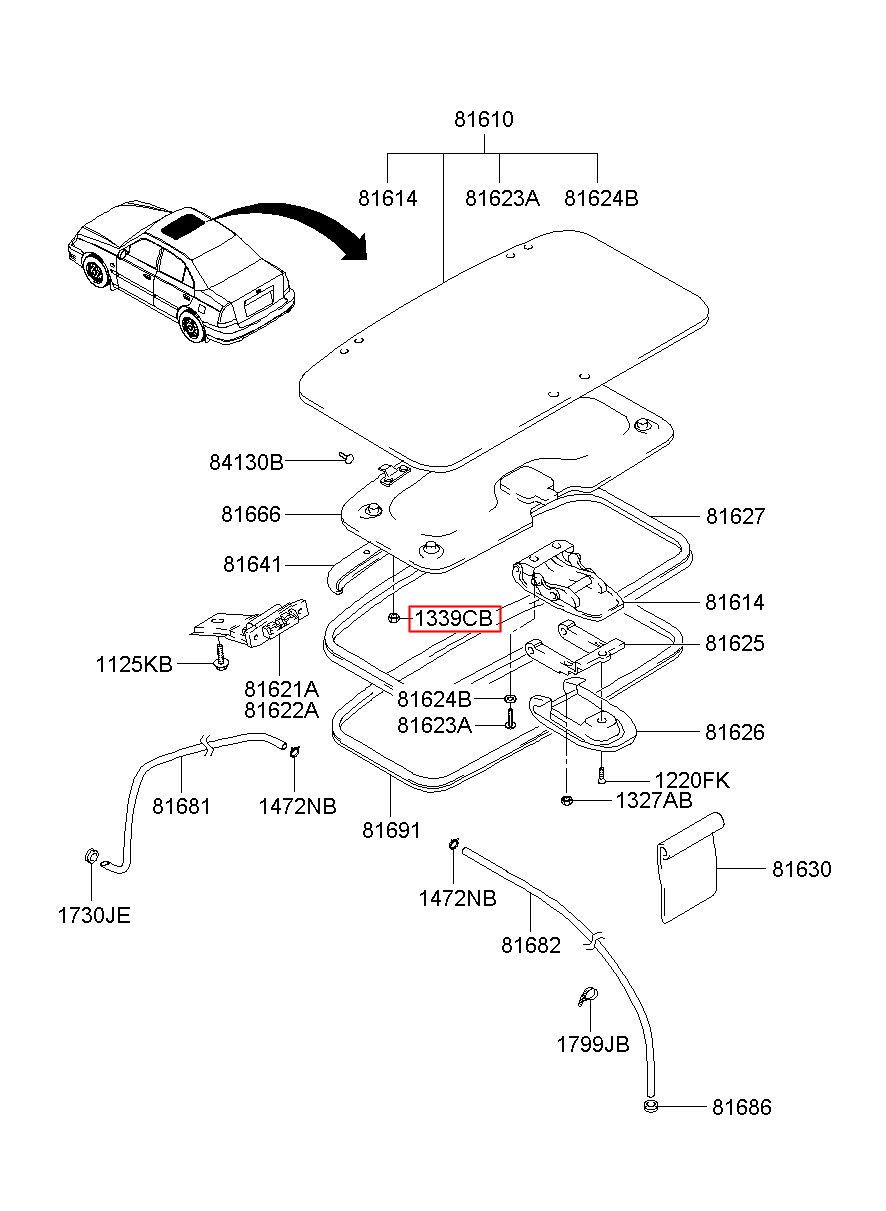 81610

81614 81623A 81624B

84130B

81666

81627

81641

81614

1339CB

81625

1125KB

81621A
81622A

81624B

81623A

81626

1220FK

1327AB

81681

1472NB

81691

81630

1730JE

1472NB

81682

1799JB

81686