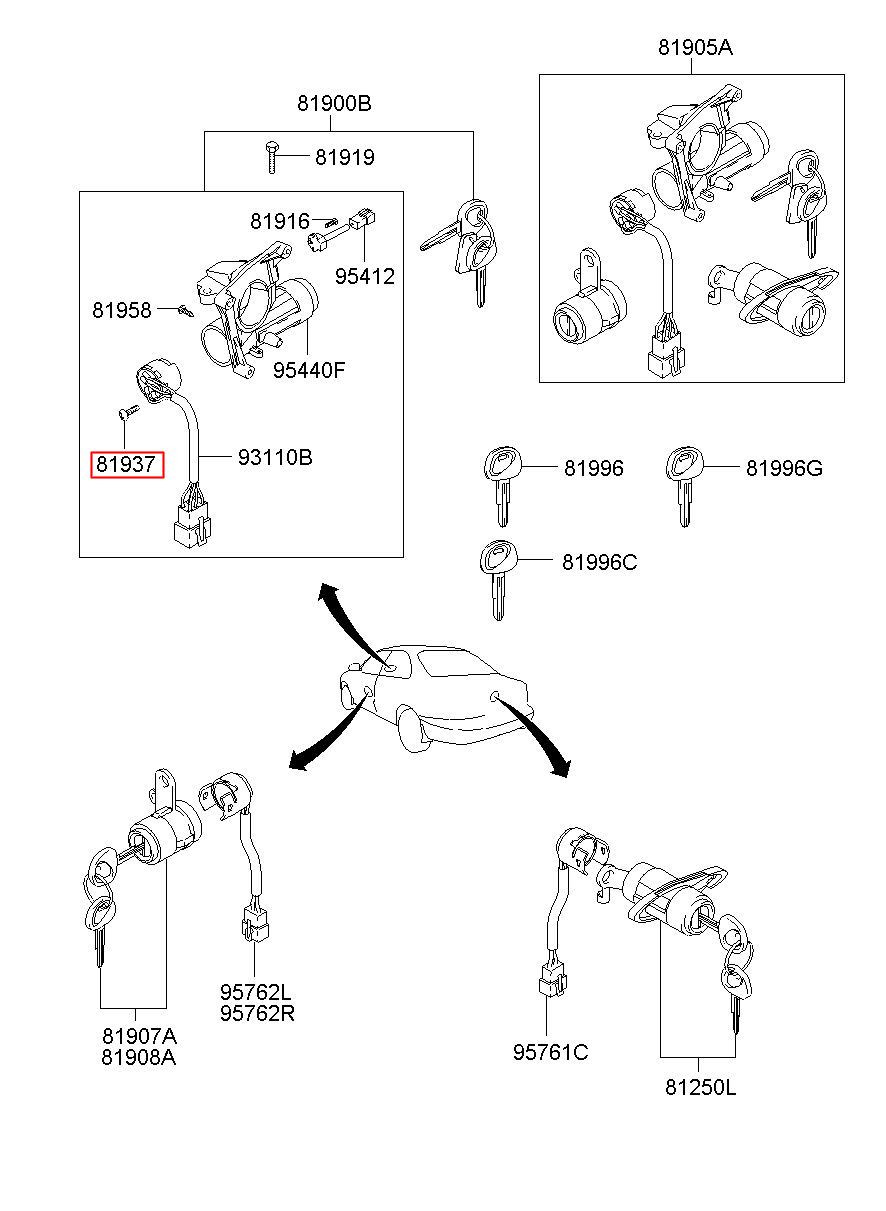 81905A

81900B

81919

81916

95412

81958

95440F

81937

93110B

81996

81996G

81996C

95762L
95762R

81907A
81908A

95761C

81250L