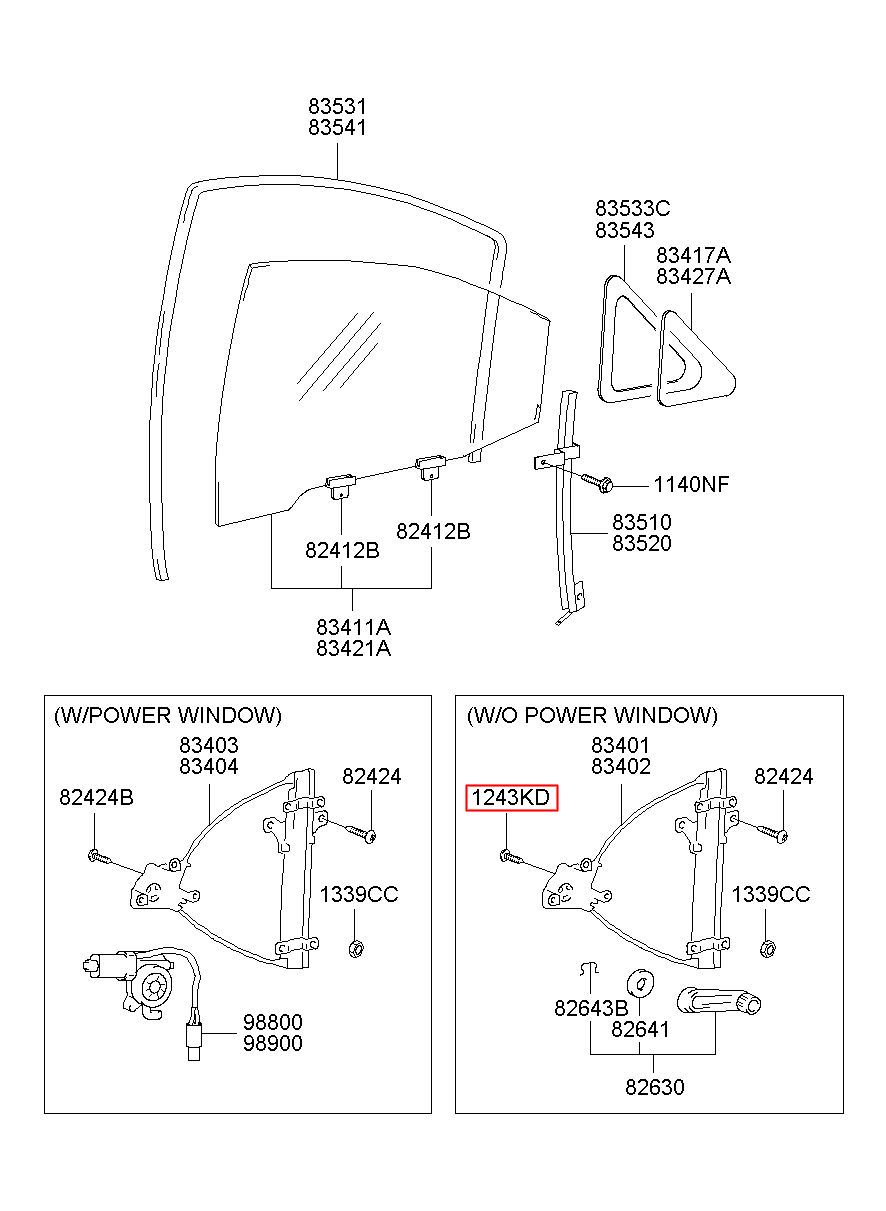 83531
83541

83533C
83543

83417A
83427A

1140NF

83510
83520

82412B

82412B

83411A
83421A

(W/POWER WINDOW)

83403
83404

82424

82424B

1339CC

98800
98900

(W/O POWER WINDOW)

83401
83402

82424

1243KD

1339CC

82643B

82641

82630