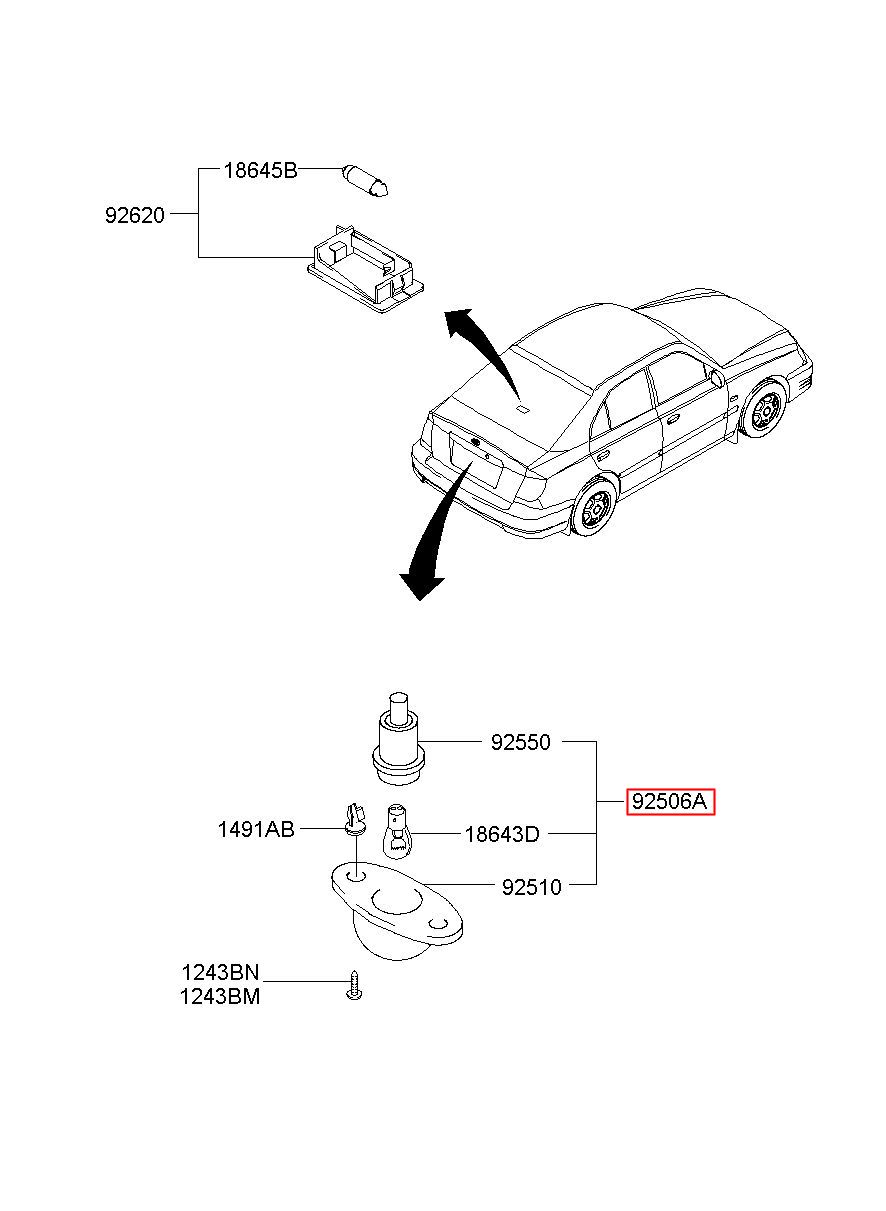 18645B
92620
92550
92506A
1491AB
18643D
92510
1243BN
1243BM