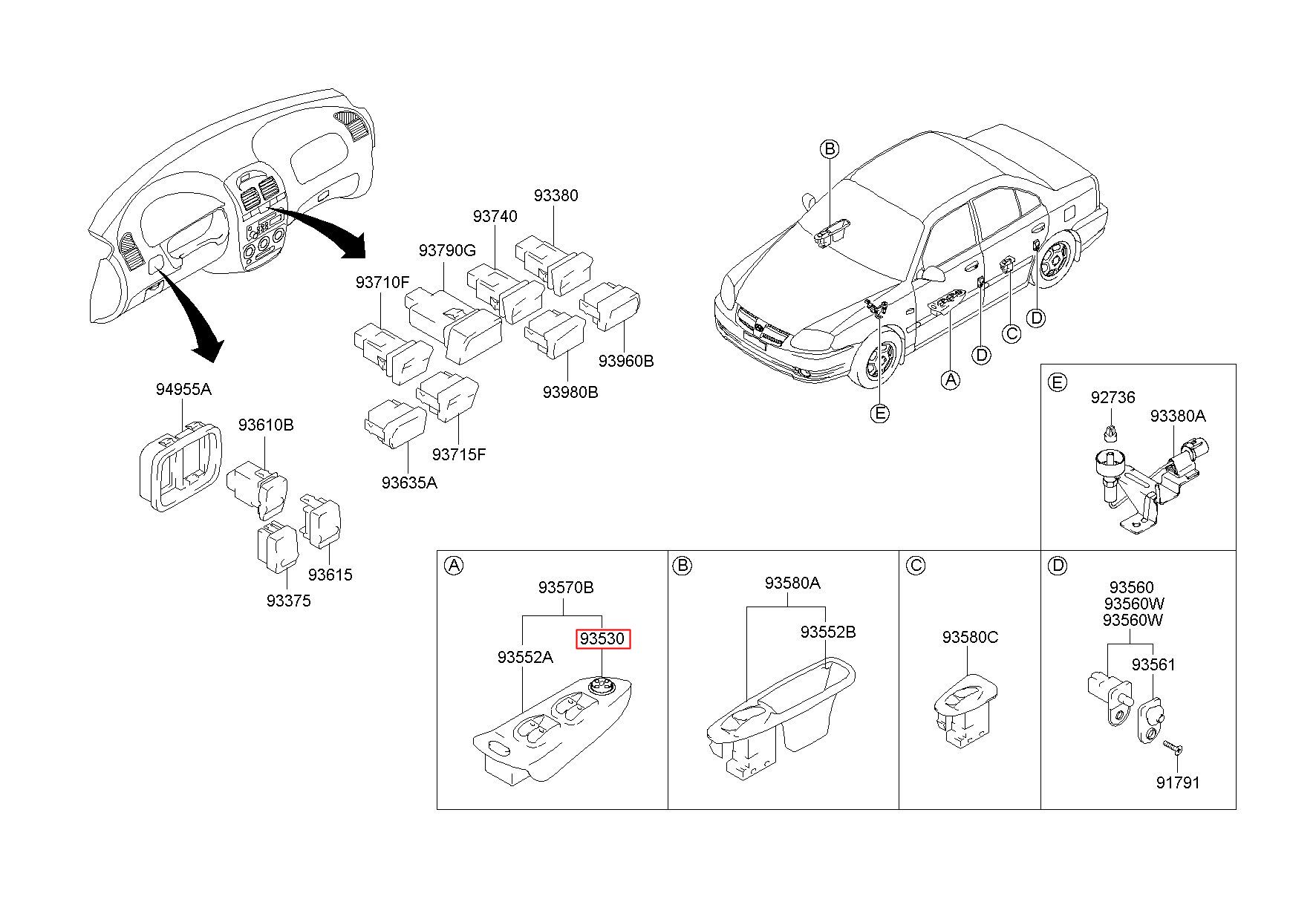 93380
93740
93790G
93710F
93960B
93980B
93715F
93635A
94955A
93610B
93615
93375

B
D
C
D
A
E

E
92736
93380A

A
93570B
93530
93552A

B
93580A
93552B

C
93580C

D
93560
93560W
93560W
93561
91791