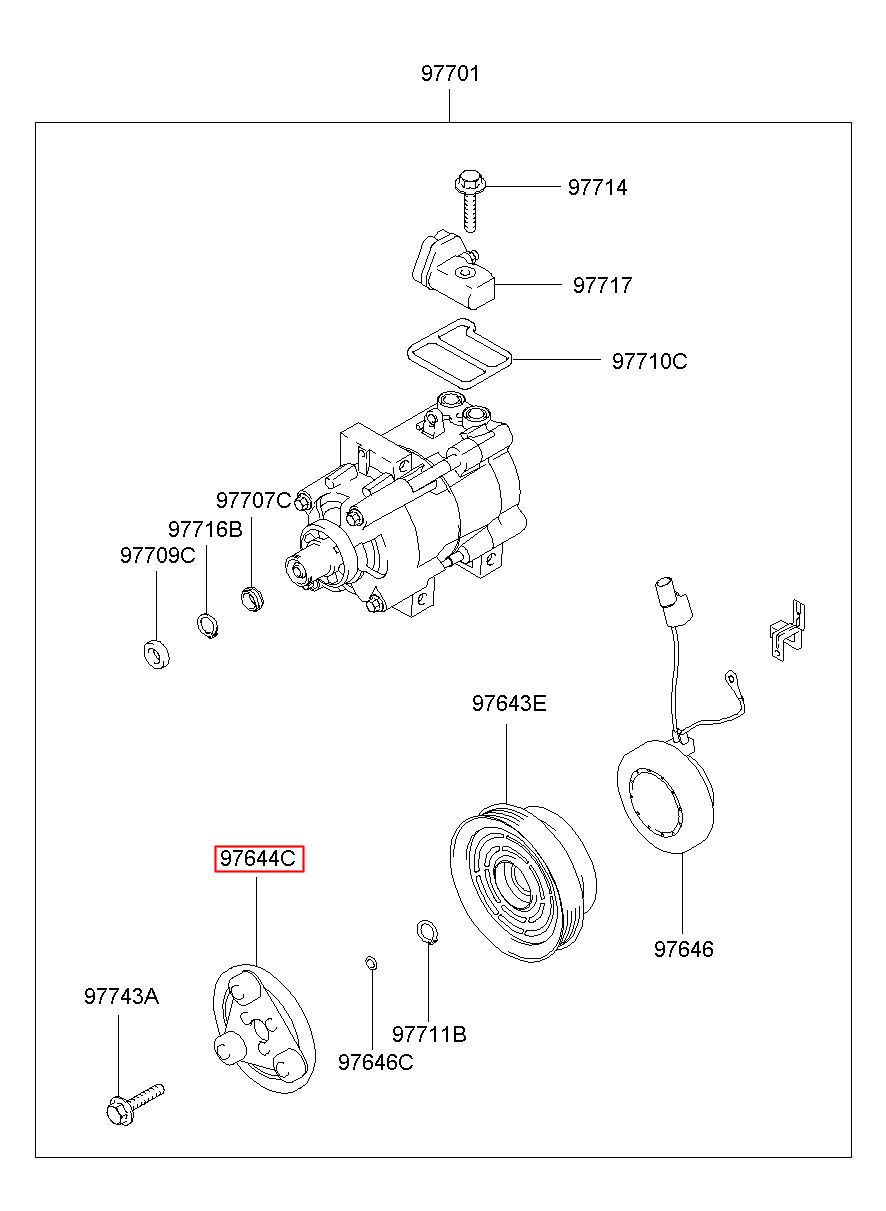 97701

97714

97717

97710C

97707C

97716B

97709C

97643E

97644C

97646

97743A

97711B

97646C