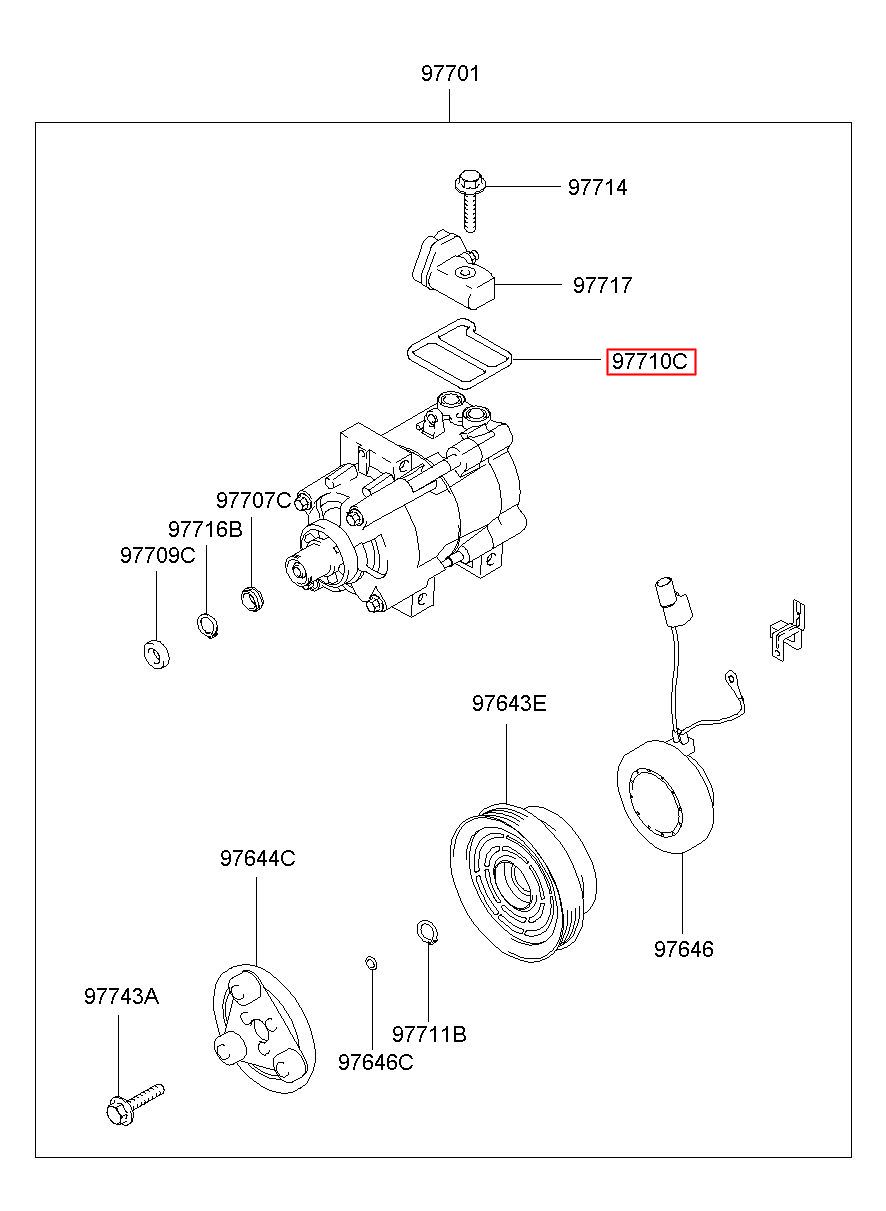 97701

97714

97717

97710C

97707C

97716B

97709C

97643E

97644C

97646

97743A

97711B

97646C