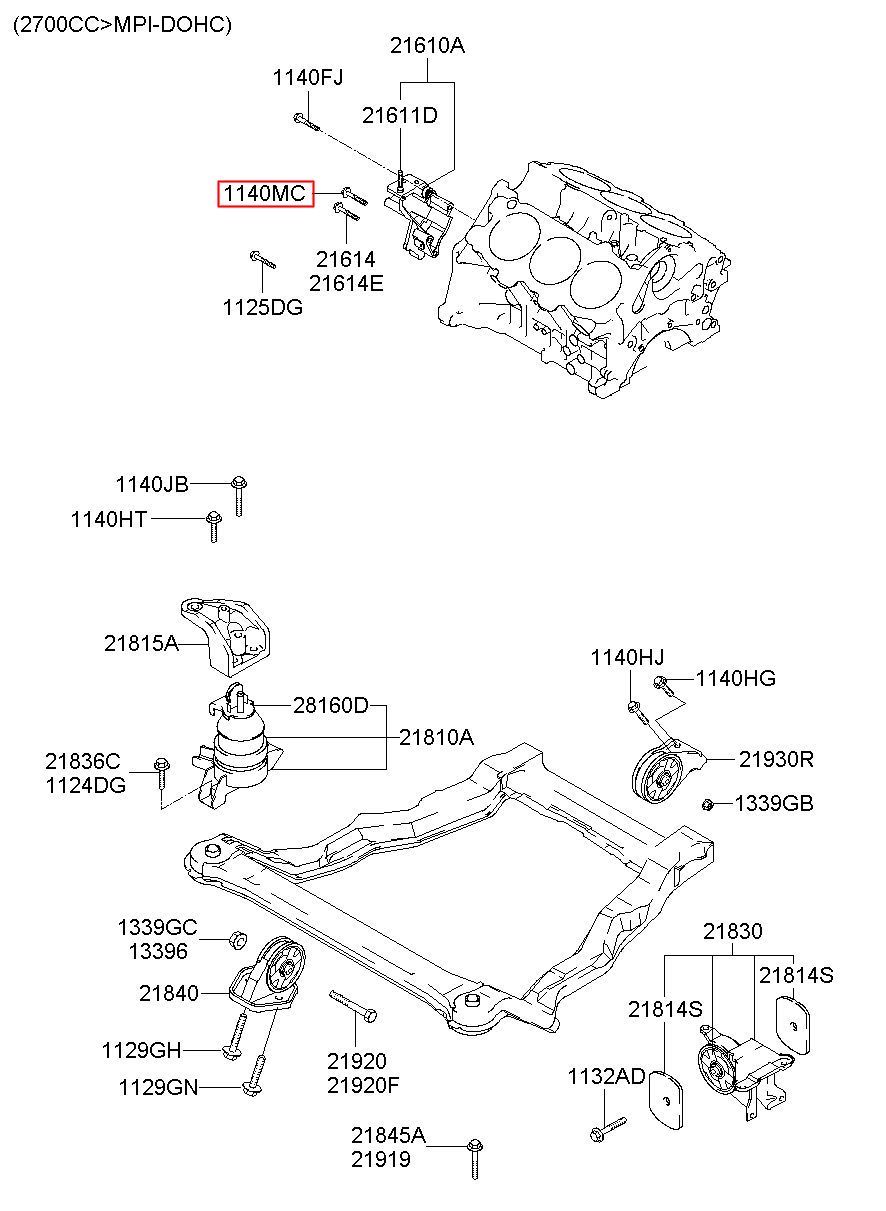 (2700CC>MPI-DOHC)

21610A
1140FJ
21611D
1140MC
21614
21614E
1125DG

1140JB
1140HT

21815A
28160D
21810A
21836C
1124DG

1140HJ
1140HG
21930R
1339GB

1339GC
13396
21840
1129GH
1129GN
21920
21920F

21830
21814S
21814S
1132AD

21845A
21919