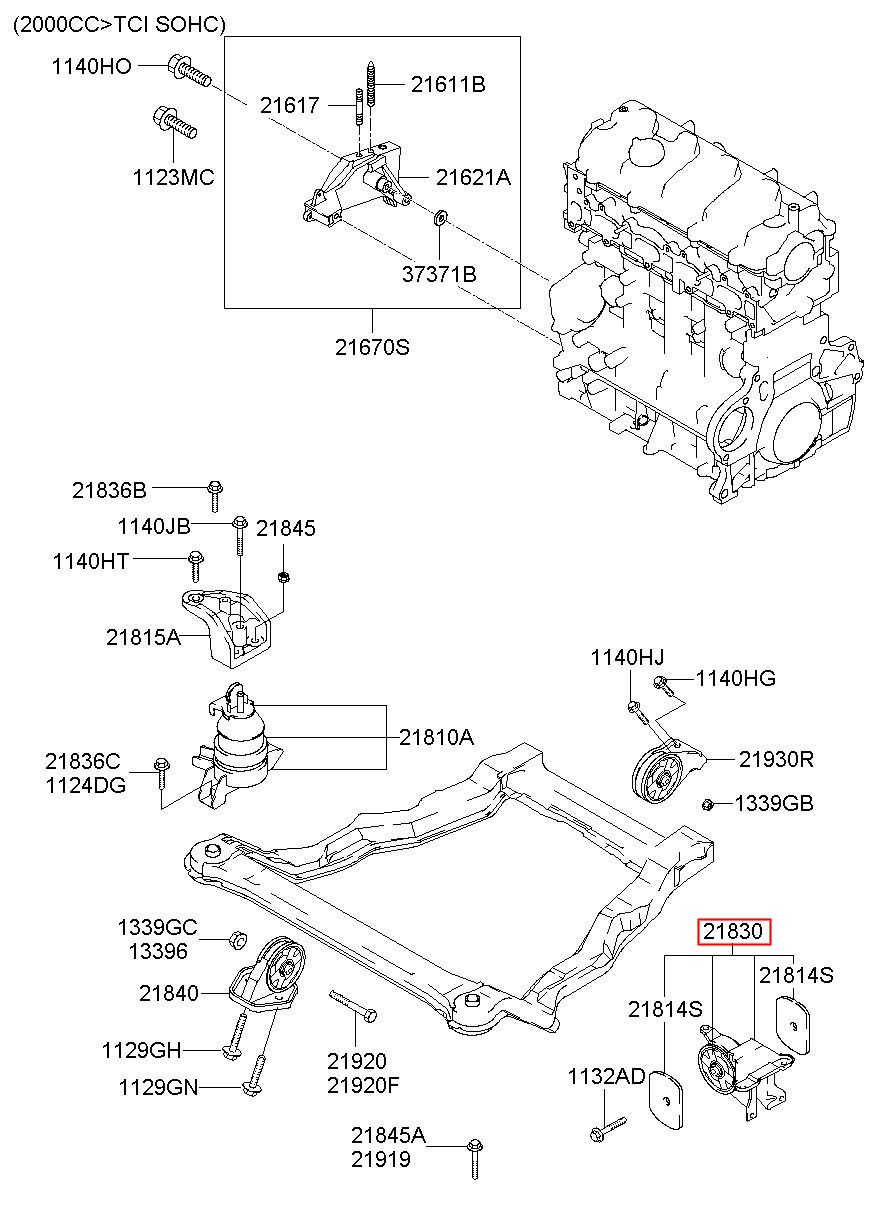 (2000CC>TCI SOHC)

1140HO
1123MC
21617
21611B
21621A
37371B
21670S

21836B
1140JB
21845
1140HT
21815A

21810A
21836C
1124DG

1140HJ
1140HG
21930R
1339GB

1339GC
13396
21840
1129GH
1129GN
21920
21920F
21845A
21919

21830
21814S
21814S
1132AD