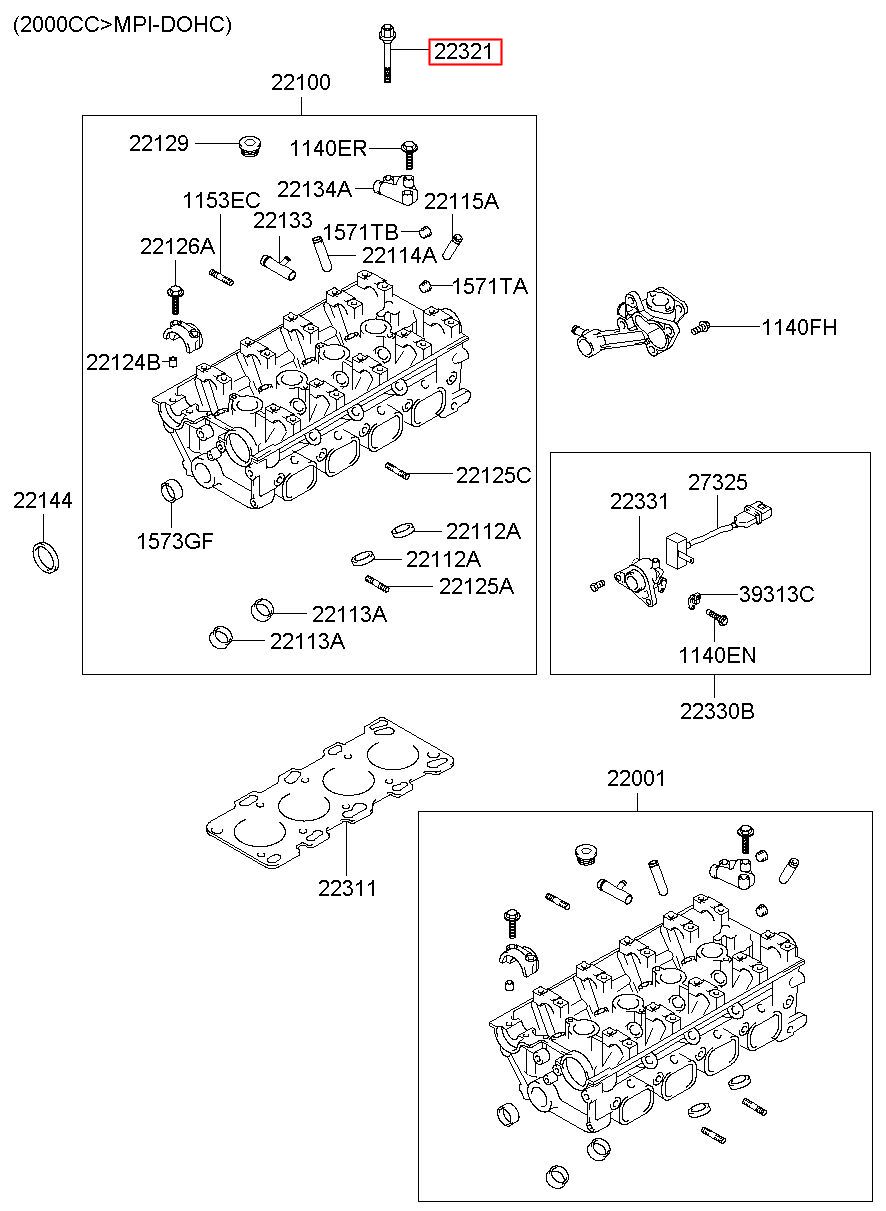 (2000CC>MPI-DOHC)

22321

22100

22129
1140ER
22134A
22115A
1153EC
22133
1571TB
22114A
22126A
1571TA
22124B
1140FH
22125C
22144
1573GF
22112A
22112A
22125A
22113A
22113A

27325
22331
39313C
1140EN
22330B

22311

22001