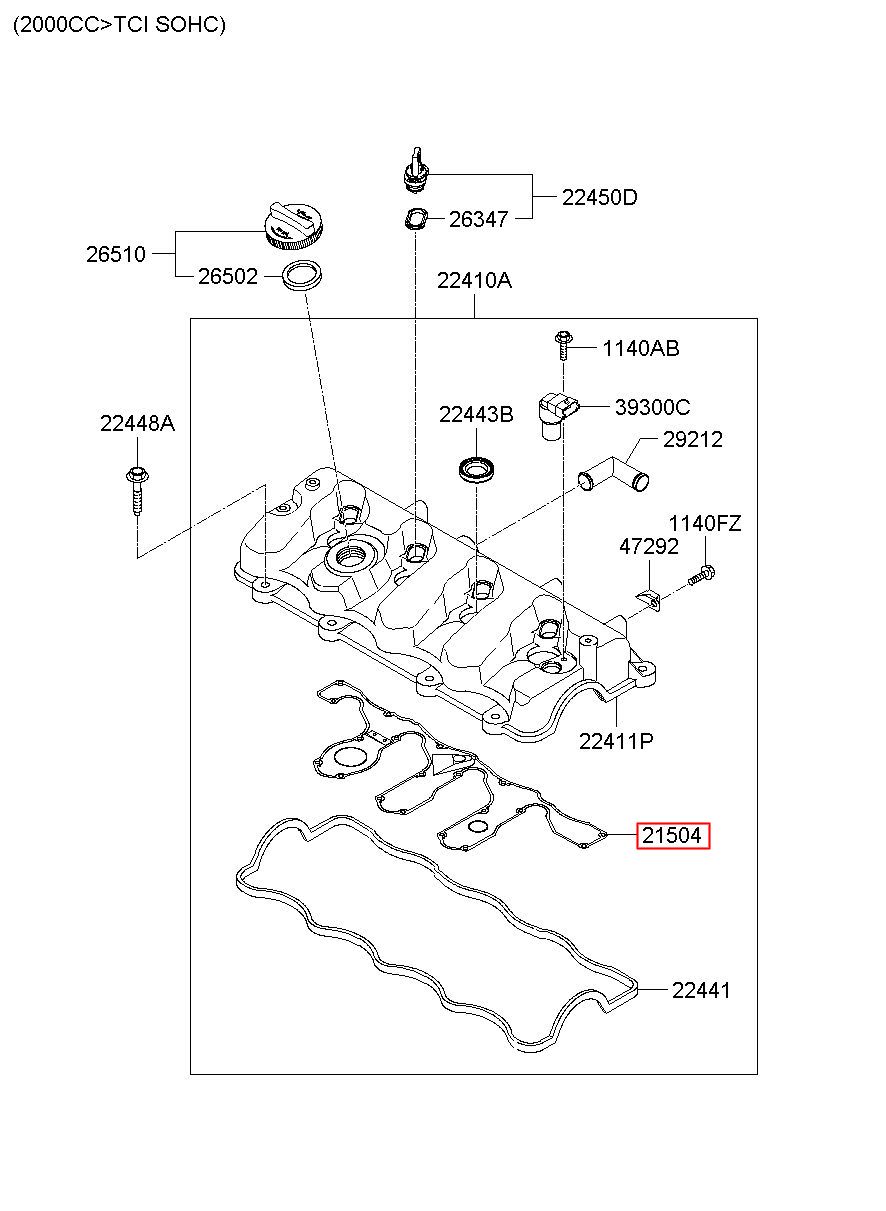 (2000CC>TCI SOHC)

22450D
26347
26510
26502
22410A
1140AB
22448A
22443B
39300C
29212
1140FZ
47292
22411P
21504
22441