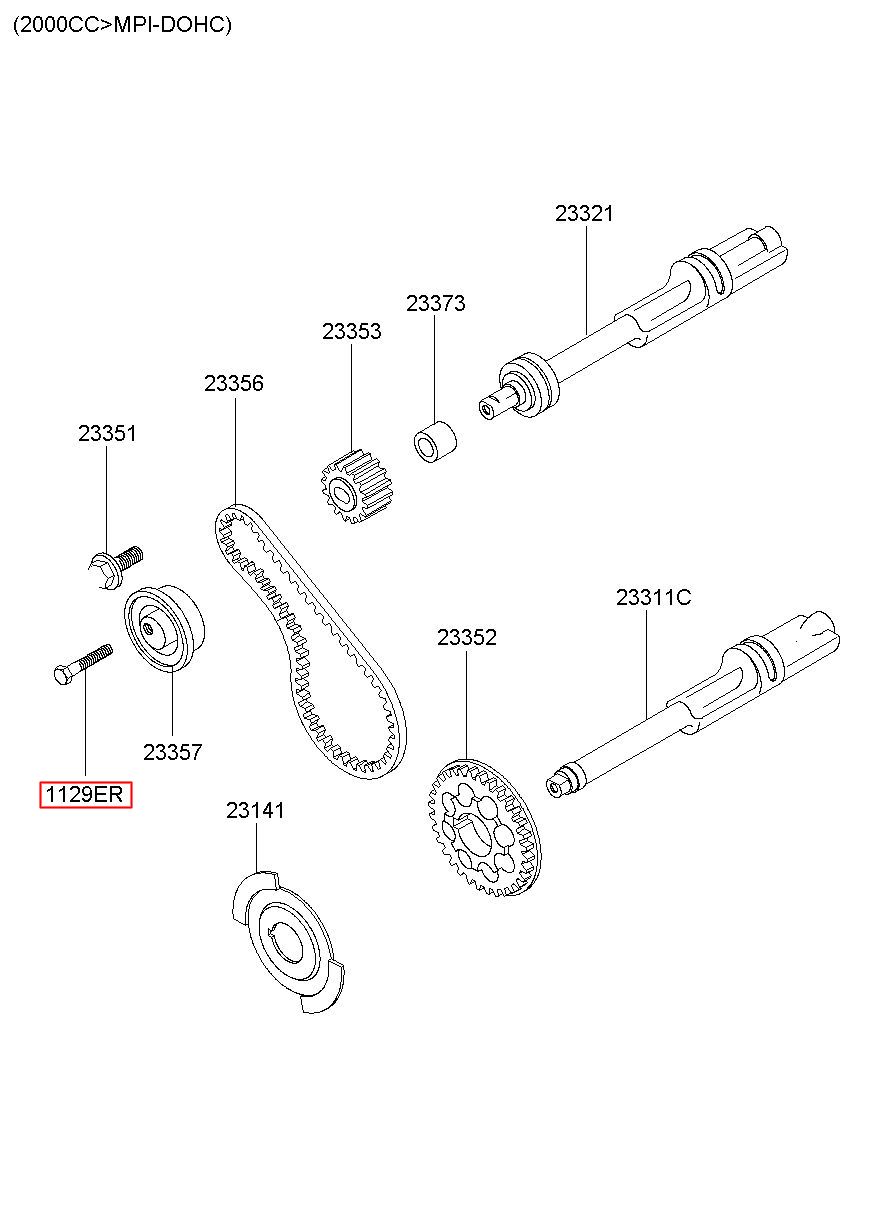 (2000CC>MPI-DOHC)

23321

23373

23353

23356

23351

23311C

23352

23357

1129ER

23141