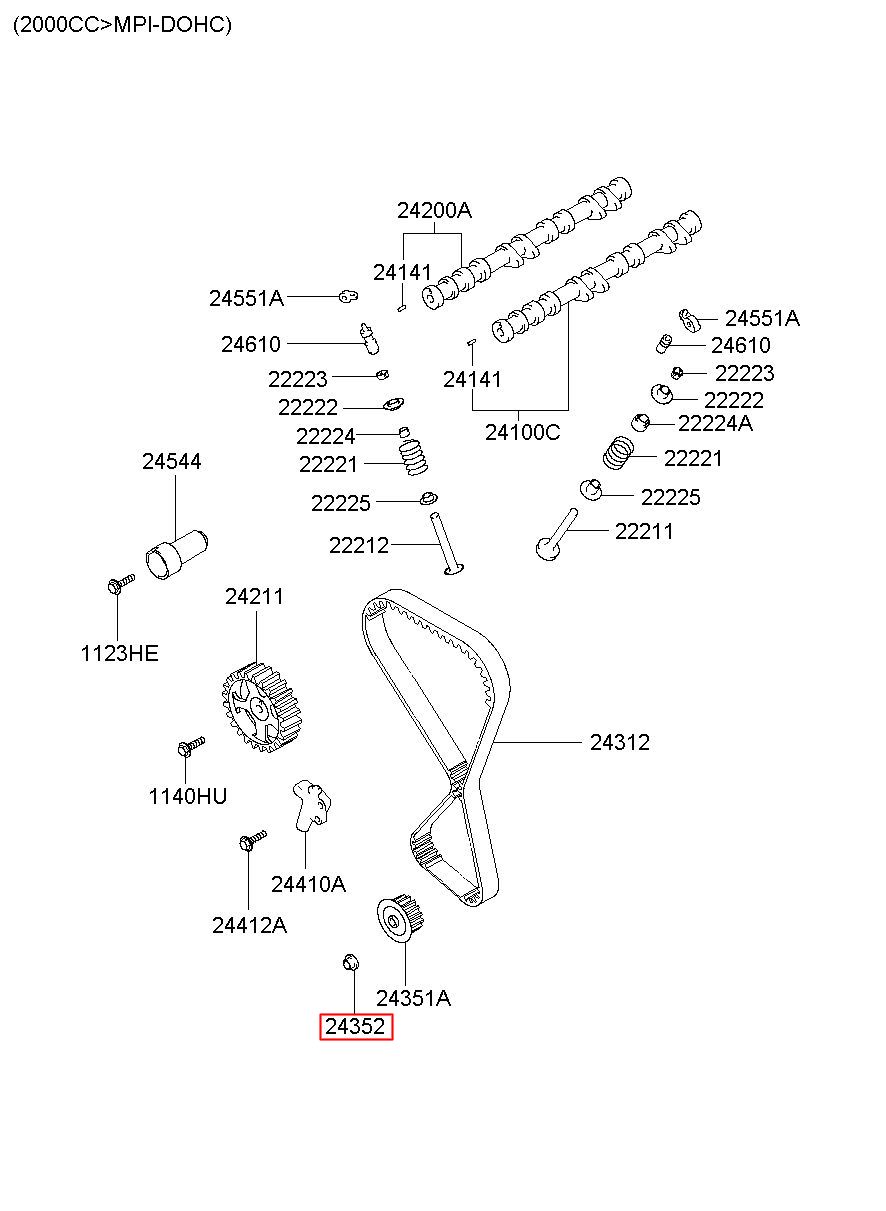 (2000CC>MPI-DOHC)

24200A
24141
24551A
24610
22223
22222
22224
22221
22225
22212
24141
24100C
24551A
24610
22223
22222
22224A
22221
22225
22211
24544
1123HE
24211
1140HU
24410A
24412A
24312
24351A
24352