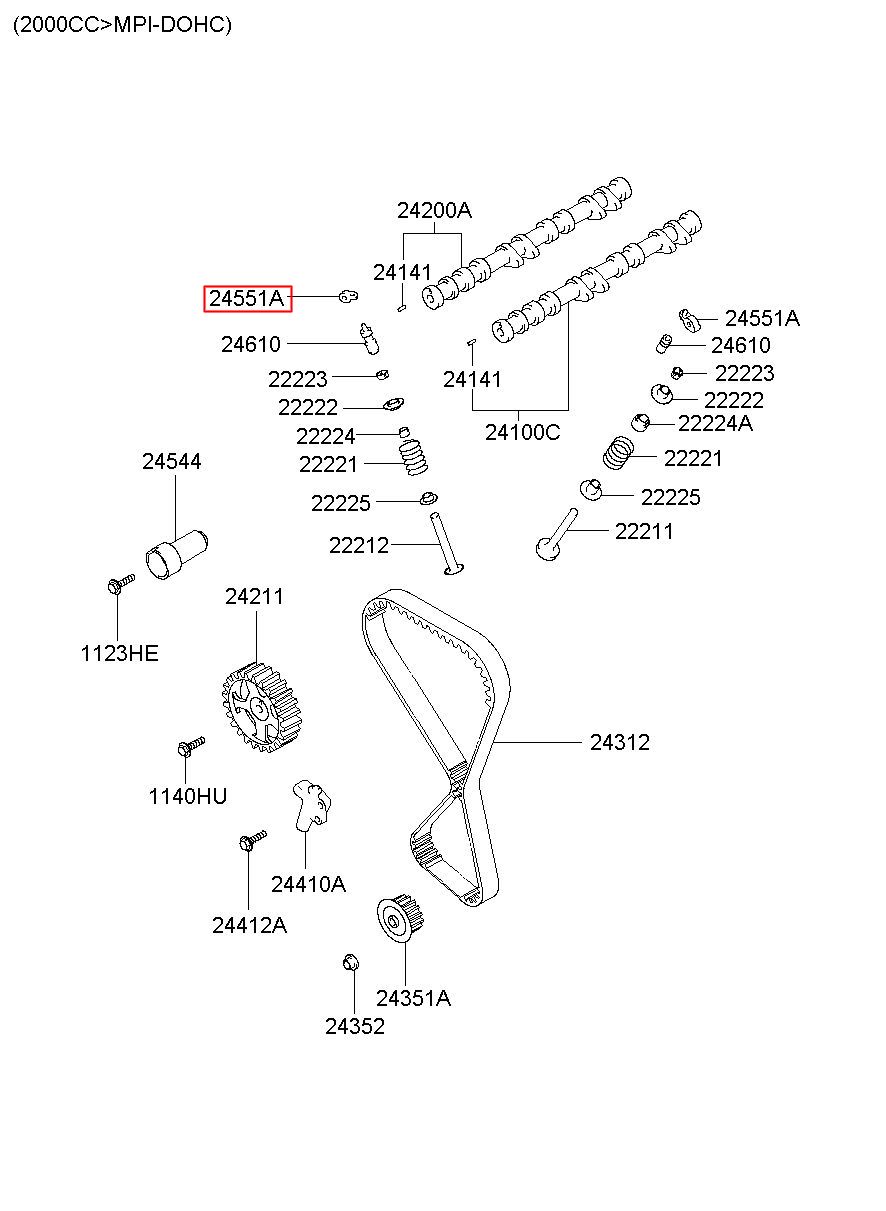 (2000CC>MPI-DOHC)

24200A
24141
24551A
24610
22223
22222
22224
22221
22225
22212
24141
24100C
24551A
24610
22223
22222
22224A
22221
22225
22211
24544
1123HE
24211
1140HU
24410A
24412A
24312
24351A
24352