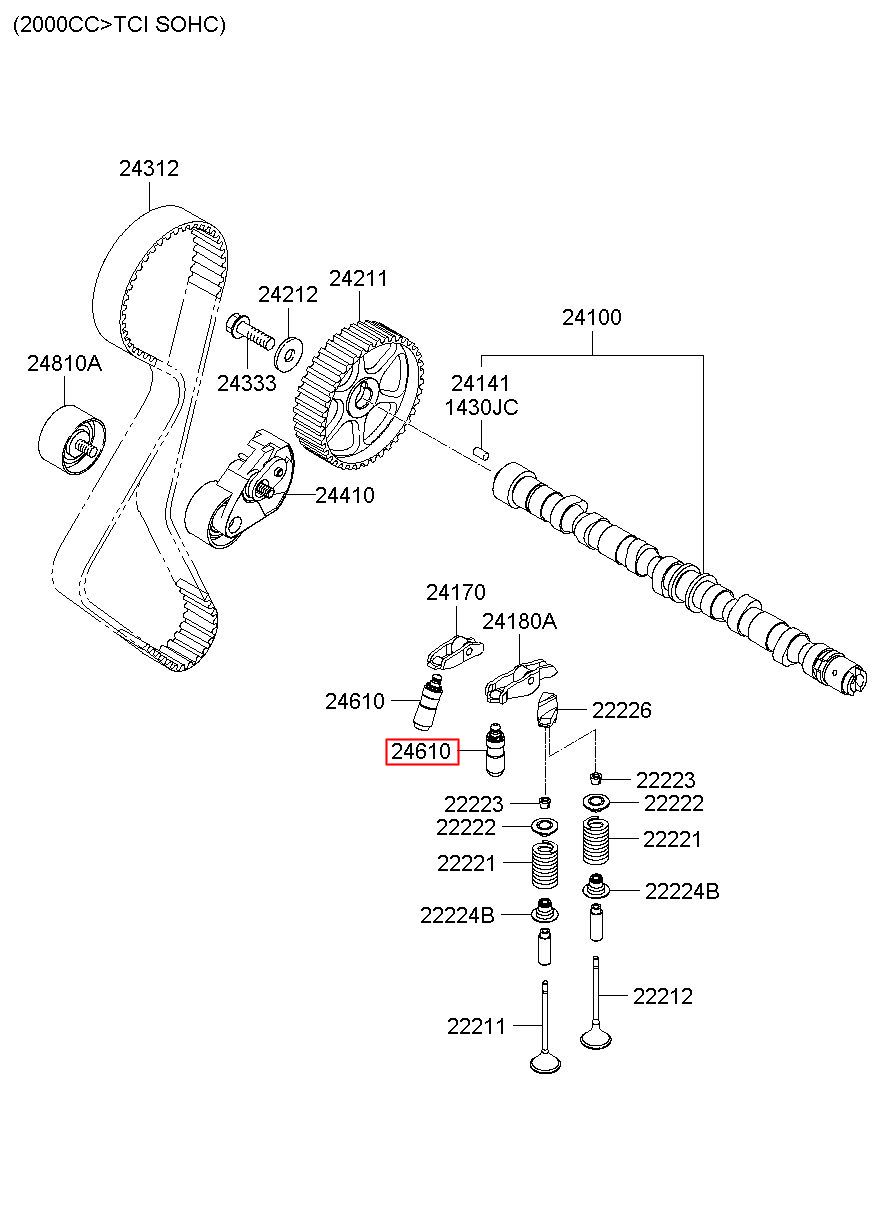 (2000CC>TCI SOHC)

24312

24212

24211

24100

24810A

24333

24141

1430JC

24410

24170

24180A

24610

22226

24610

22223

22223

22222

22222

22221

22221

22224B

22224B

22212

22211