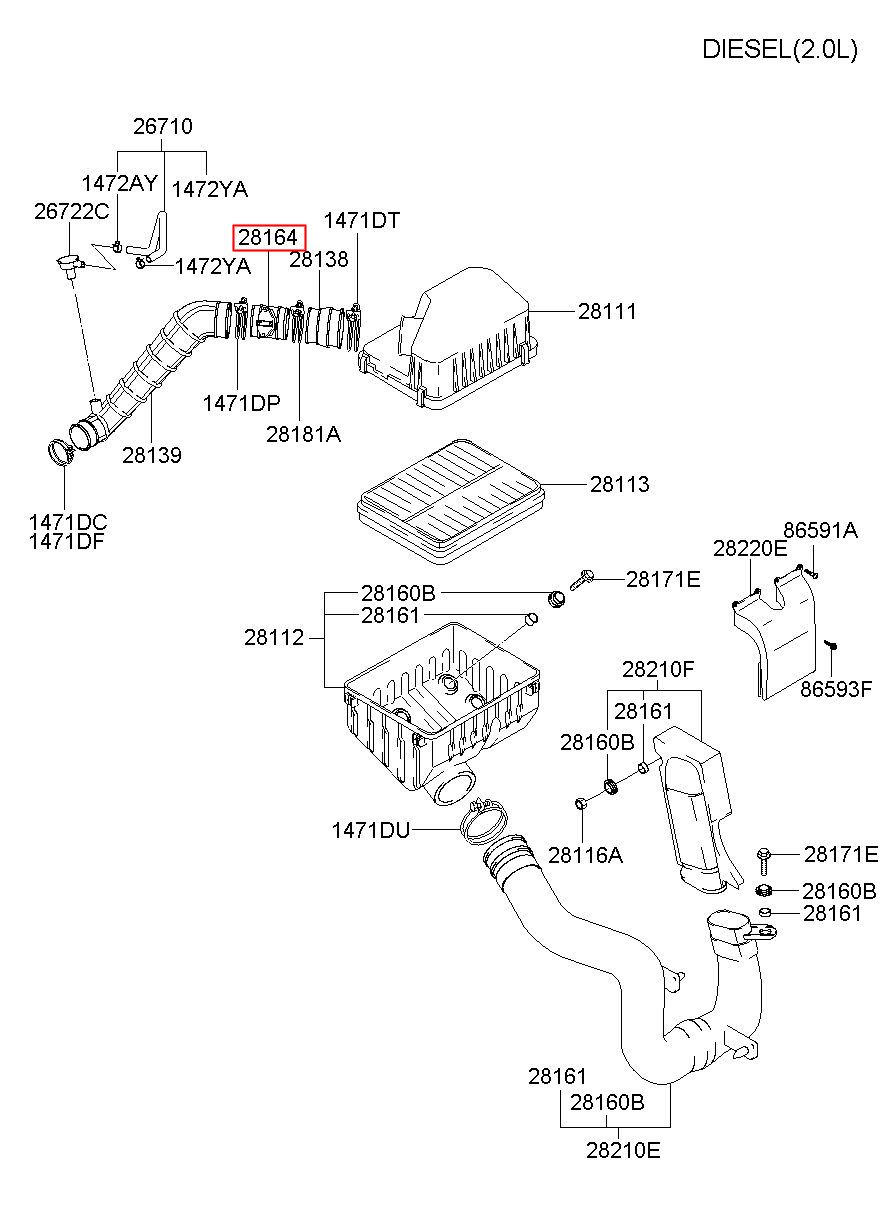 DIESEL(2.0L)

26710
1472AY
1472YA
26722C
1472YA
28164
1471DT
28138
28111
1471DP
28181A
28139
1471DC
1471DF
28113
28220E
86591A
28160B
28171E
28161
28112
86593F
28210F
28161
28160B
1471DU
28116A
28171E
28160B
28161
28161
28160B
28210E