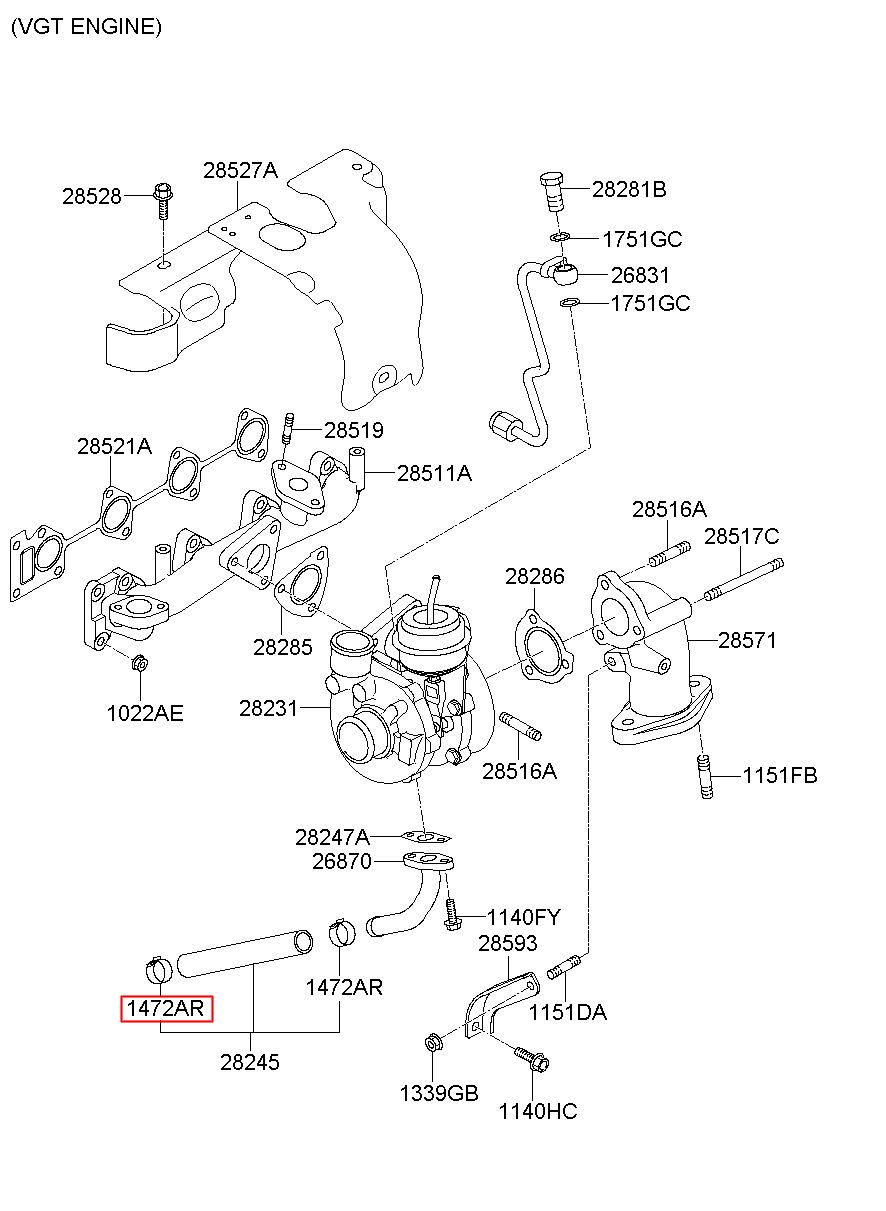 (VGT ENGINE)

28528
28527A
28281B
1751GC
26831
1751GC
28521A
28519
28511A
28516A
28517C
28286
28571
28285
1022AE
28231
28516A
1151FB
28247A
26870
1140FY
28593
1472AR
1472AR
1151DA
28245
1339GB
1140HC