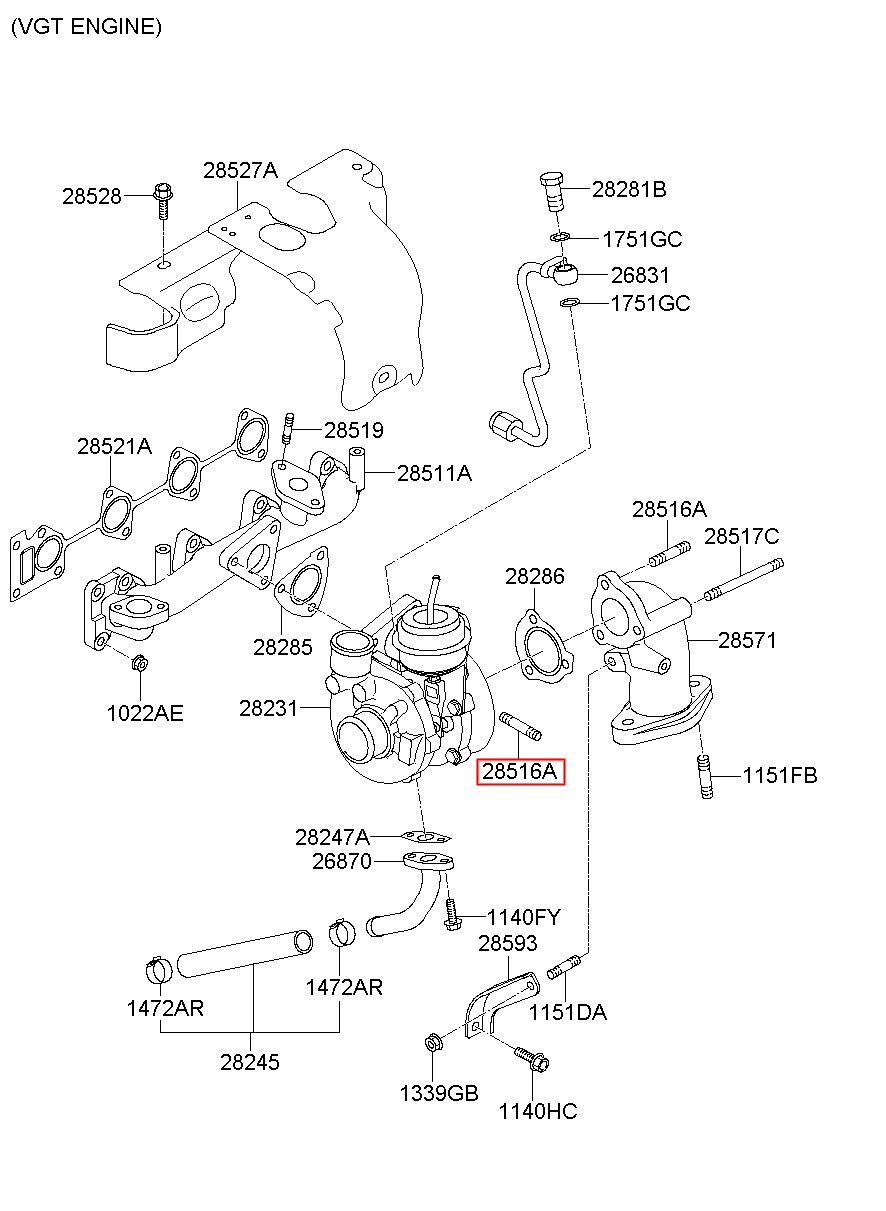 (VGT ENGINE)

28528
28527A
28281B
1751GC
26831
1751GC
28521A
28519
28511A
28516A
28517C
28286
28571
28285
1022AE
28231
28516A
1151FB
28247A
26870
1140FY
28593
1472AR
1472AR
1151DA
28245
1339GB
1140HC