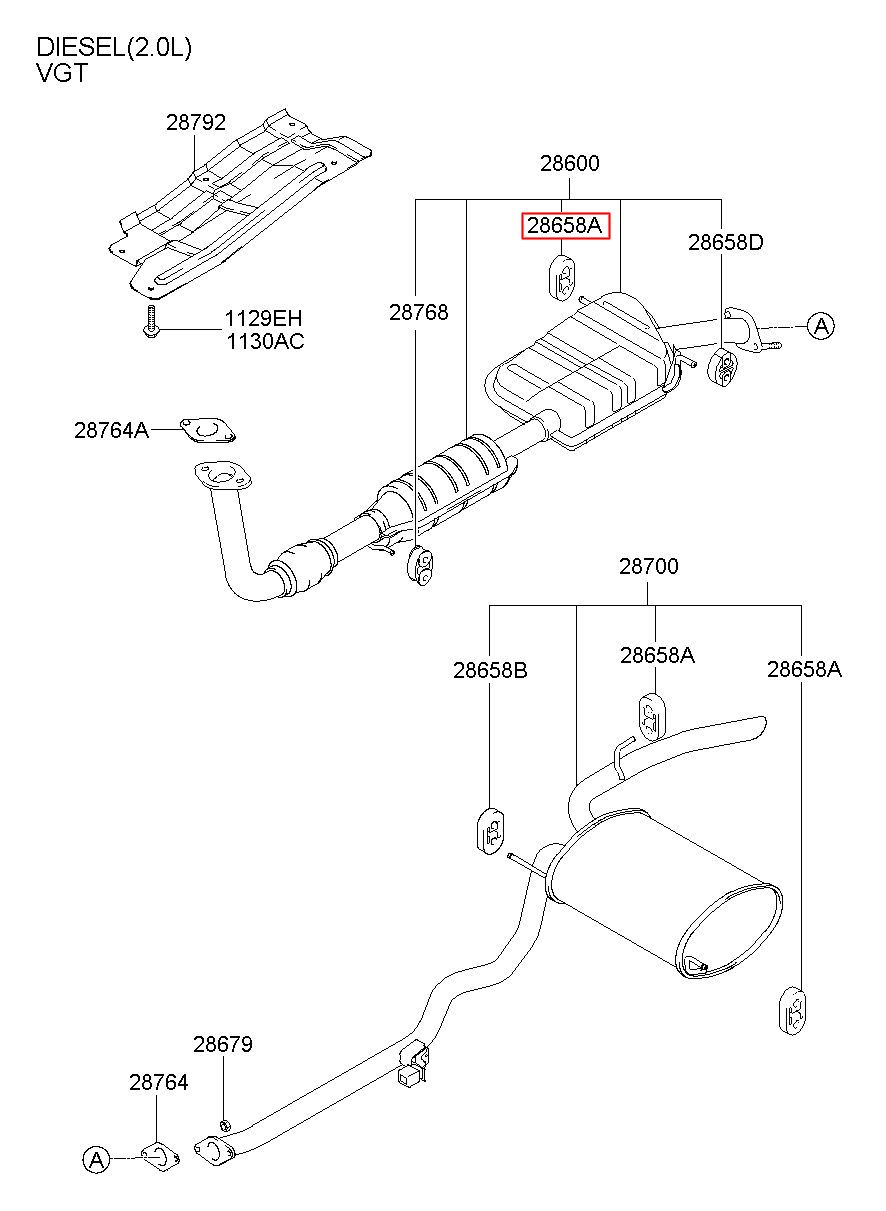 DIESEL(2.0L)
VGT

28792

28600

28658A

28658D

28768

1129EH
1130AC

A

28764A

28700

28658B

28658A

28658A

28679

28764

A