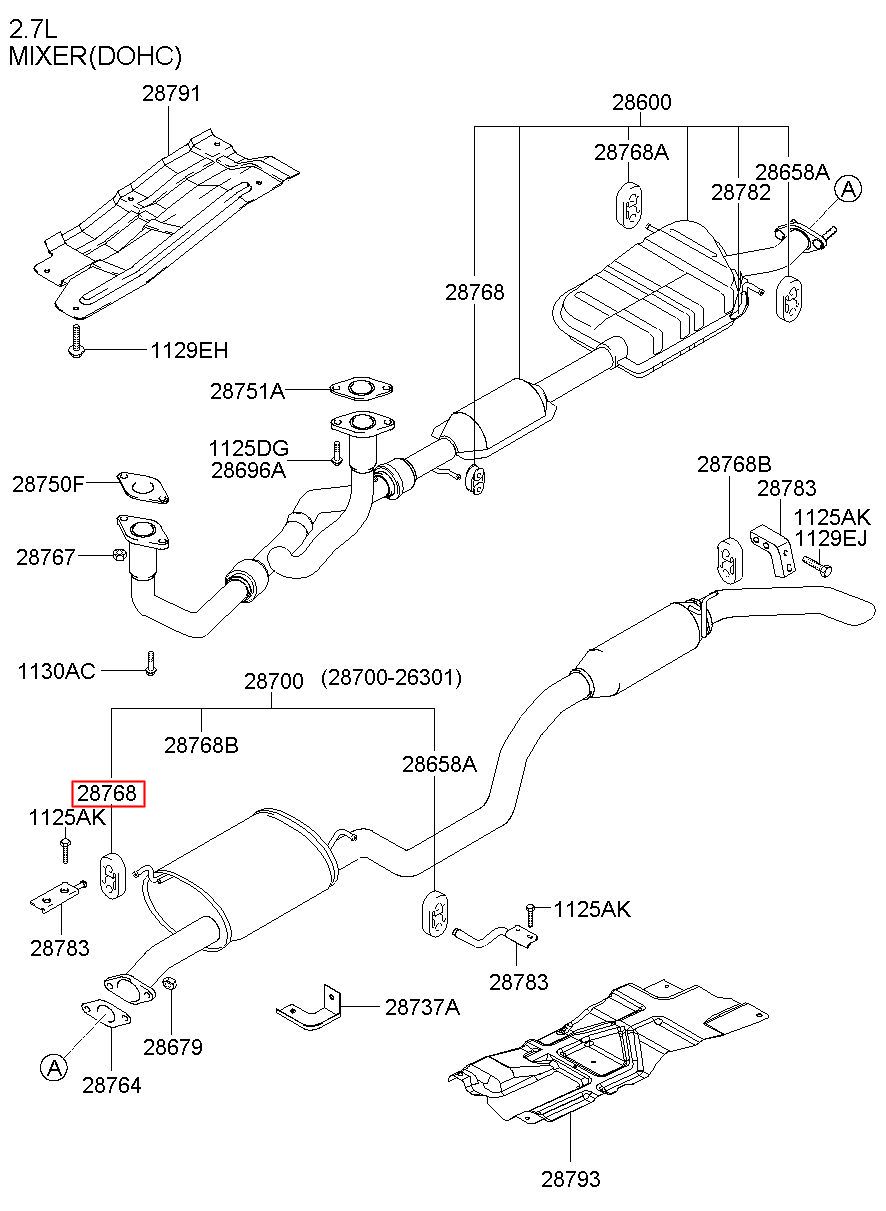 2.7L
MIXER(DOHC)

28791
28600
28768A
28782
28658A
A
28768
1129EH
28751A
1125DG
28696A
28750F
28767
28768B
28783
1125AK
1129EJ
1130AC
28700
(28700-26301)
28768B
28658A
28768
1125AK
28783
1125AK
28783
28737A
28679
A
28764
28793