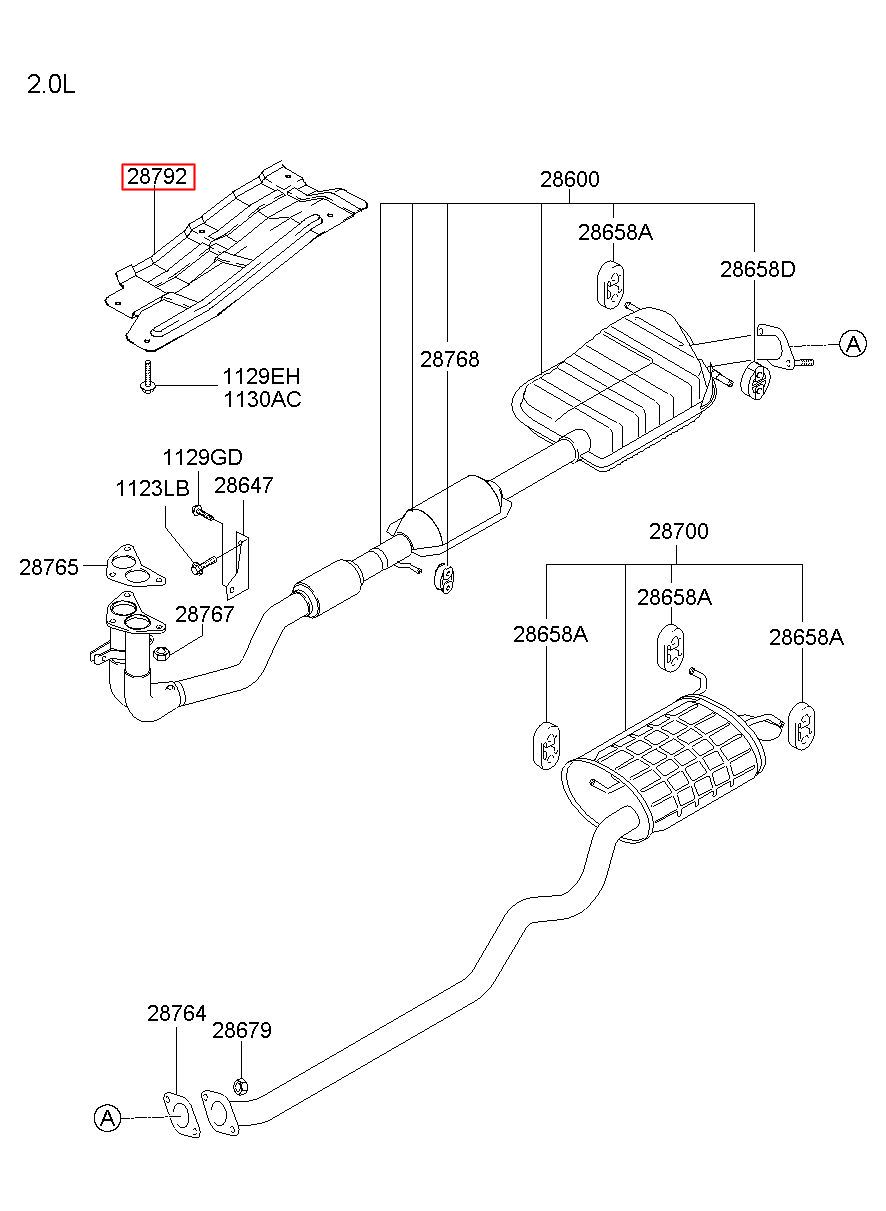 2.0L

28792

28600

28658A

28658D

A

28768

1129EH
1130AC

1129GD

1123LB

28647

28765

28767

28700

28658A

28658A

28658A

28764

28679

A