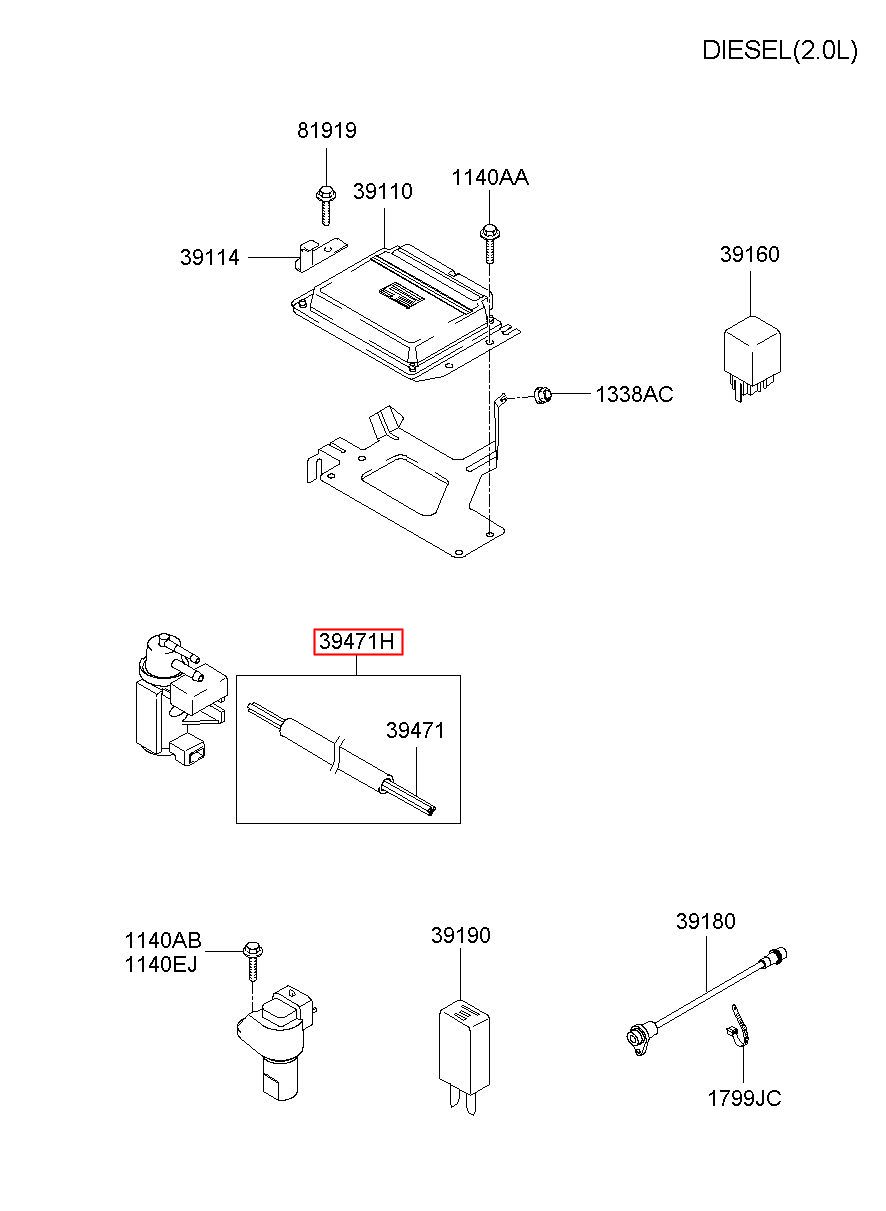 DIESEL(2.0L)

81919

39110

1140AA

39114

39160

1338AC

39471H

39471

1140AB
1140EJ

39190

39180

1799JC