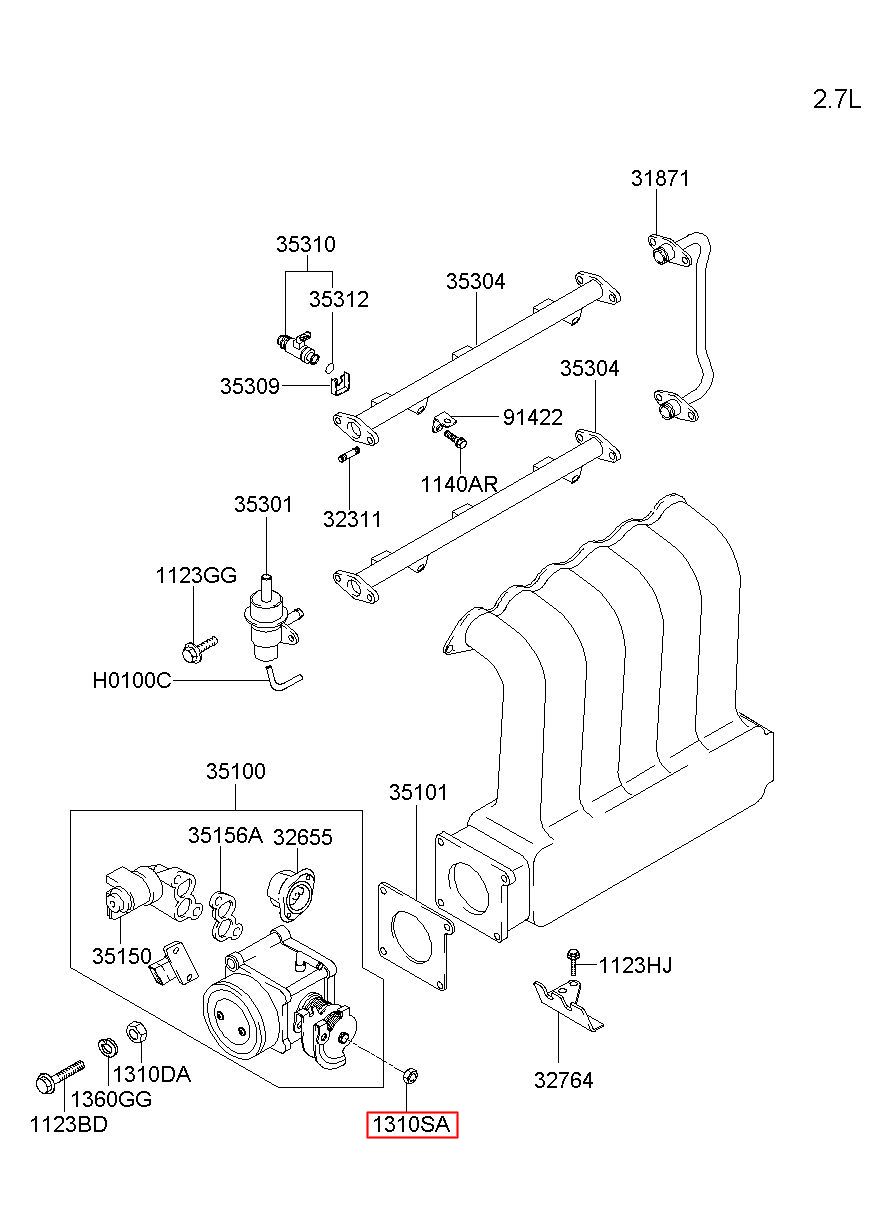 2.7L

31871

35310

35312

35304

35309

35304

91422

1140AR

32311

35301

1123GG

H0100C

35100

35101

35156A

32655

35150

1123HJ

32764

1310DA

1360GG

1123BD

1310SA