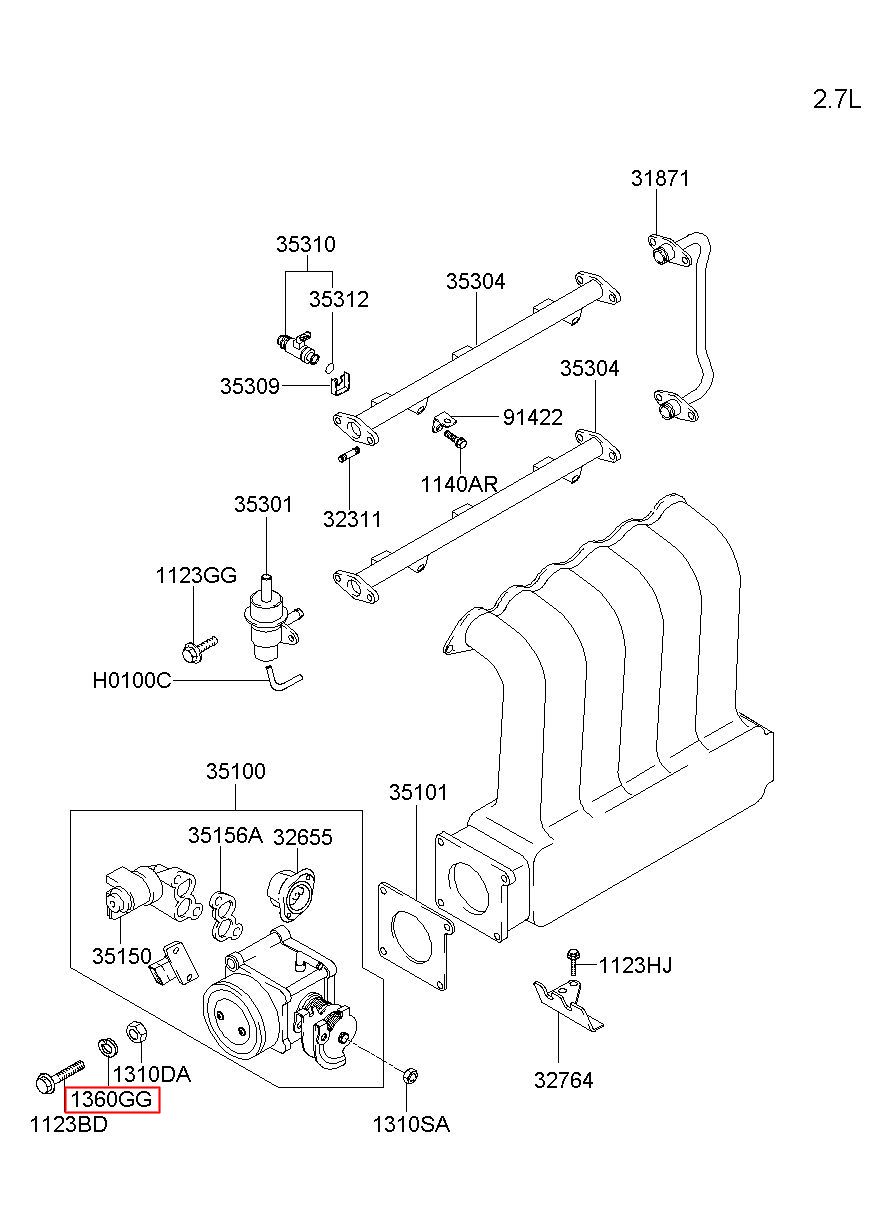 2.7L

31871

35310

35312

35304

35309

35304

91422

1140AR

32311

35301

1123GG

H0100C

35100

35101

35156A

32655

35150

1123HJ

32764

1310DA

1360GG

1123BD

1310SA