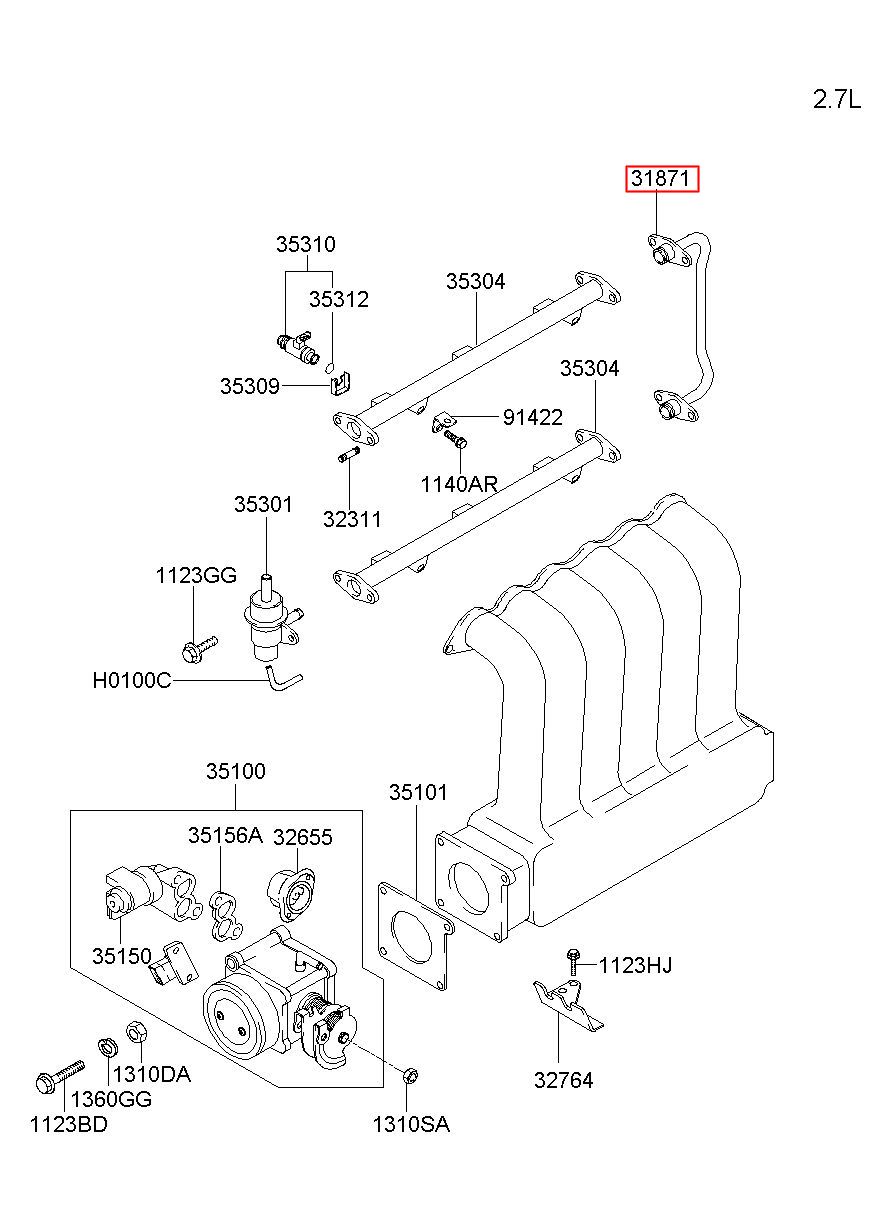 2.7L

31871

35310

35312

35304

35309

35304

91422

1140AR

32311

35301

1123GG

H0100C

35100

35101

35156A

32655

35150

1123HJ

32764

1310DA

1360GG

1123BD

1310SA