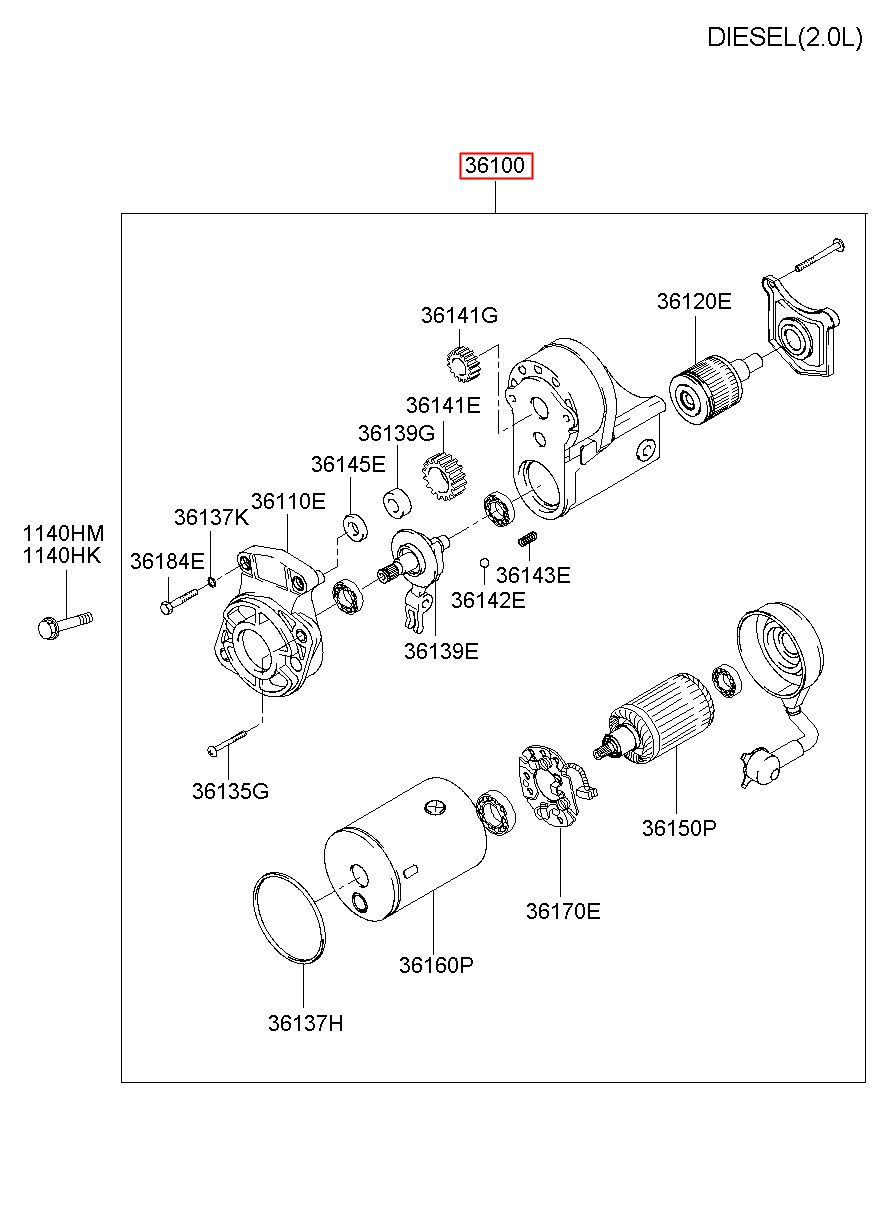 DIESEL(2.0L)

36100

36141G
36120E
36141E
36139G
36145E
36137K
36110E
1140HM
1140HK
36184E
36143E
36142E
36139E
36135G
36150P
36170E
36160P
36137H