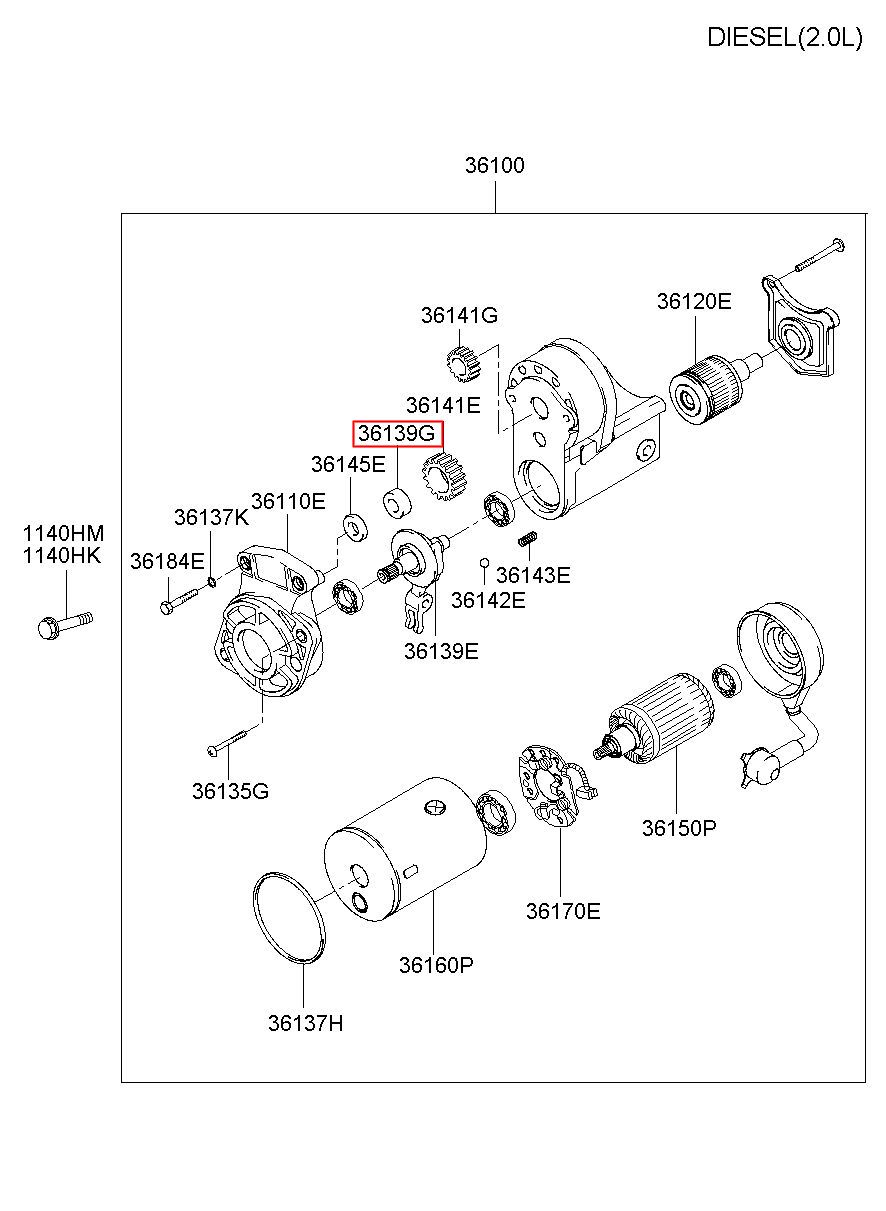 DIESEL(2.0L)

36100

36141G

36120E

36141E

36139G

36145E

36137K

36110E

1140HM
1140HK

36184E

36143E

36142E

36139E

36135G

36150P

36170E

36160P

36137H